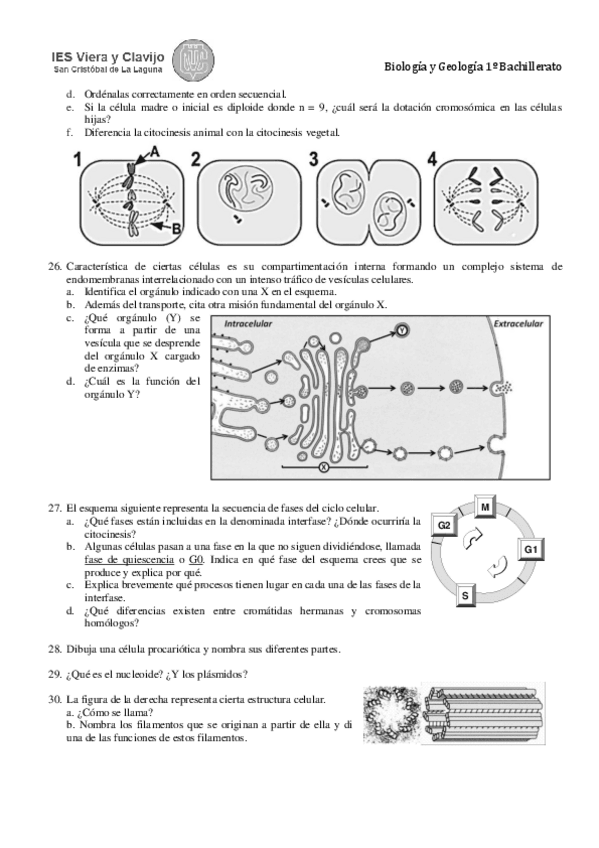 IES Viera y Clavijo
San Cristóbal de La Laguna

Biología y Geología 1º Bachillerato

d. Ordénalas correctamente en orden secuencial.
e. Si la célula madre o inicial es diploide donde n = 9, ¿cuál será la dotación cromosómica en las células hijas?
f. Diferencia la citocinesis animal con la citocinesis vegetal.

1 A B 2 3 4

26. Característica de ciertas células es su compartimentación interna formando un complejo sistema de endomembranas interrelacionado con un intenso tráfico de vesículas celulares.
a. Identifica el orgánulo indicado con una X en el esquema.
b. Además del transporte, cita otra misión fundamental del orgánulo X.
c. ¿Qué orgánulo (Y) se forma a partir de una vesícula que se desprende del orgánulo X cargado de enzimas?
d. ¿Cuál es la función del orgánulo Y?

Intracelular Extracelular Y X

27. El esquema siguiente representa la secuencia de fases del ciclo celular.
a. ¿Qué fases están incluidas en la denominada interfase? ¿Dónde ocurriría la citocinesis?
b. Algunas células pasan a una fase en la que no siguen dividiéndose, llamada fase de quiescencia o G0. Indica en qué fase del esquema crees que se produce y explica por qué.
c. Explica brevemente qué procesos tienen lugar en cada una de las fases de la interfase.
d. ¿Qué diferencias existen entre cromátidas hermanas y cromosomas homólogos?

M G2 G1 S

28. Dibuja una célula procariótica y nombra sus diferentes partes.

29. ¿Qué es el nucleoide? ¿Y los plásmidos?

30. La figura de la derecha representa cierta estructura celular.
a. ¿Cómo se llama?
b. Nombra los filamentos que se originan a partir de ella y di una de las funciones de estos filamentos.