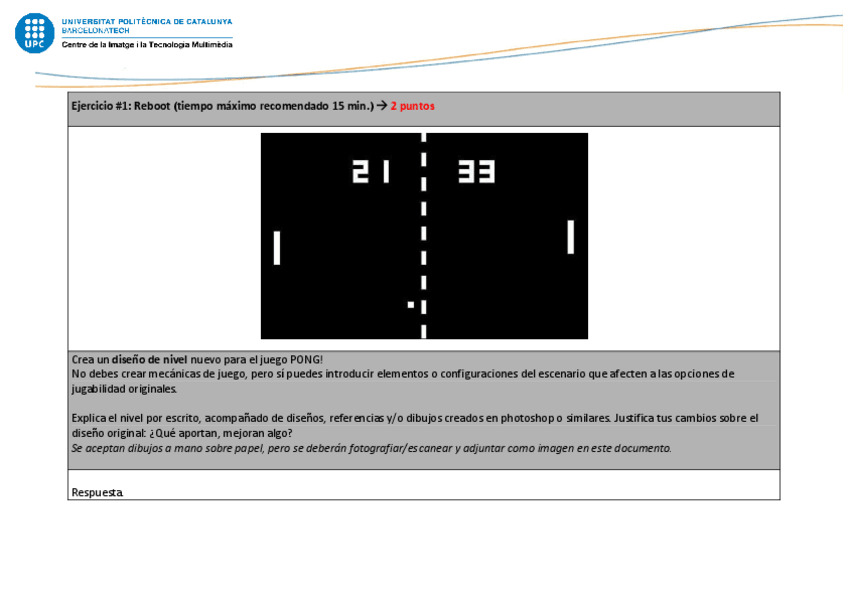 UPC
UNIVERSITAT POLITÈCNICA DE CATALUNYA
BARCELONATECH
Centre de la Imatge i la Tecnologia Multimèdia

Ejercicio #1: Reboot (tiempo máximo recomendado 15 min.) → 2 puntos

21 33

Crea un diseño de nivel nuevo para el juego PONG!
No debes crear mecánicas de juego, pero sí puedes introducir elementos o configuraciones del escenario que afecten a las opciones de jugabilidad originales.

Explica el nivel por escrito, acompañado de diseños, referencias y/o dibujos creados en photoshop o similares. Justifica tus cambios sobre el diseño original: ¿Qué aportan, mejoran algo?
Se aceptan dibujos a mano sobre papel, pero se deberán fotografiar/escanear y adjuntar como imagen en este documento.

Respuesta