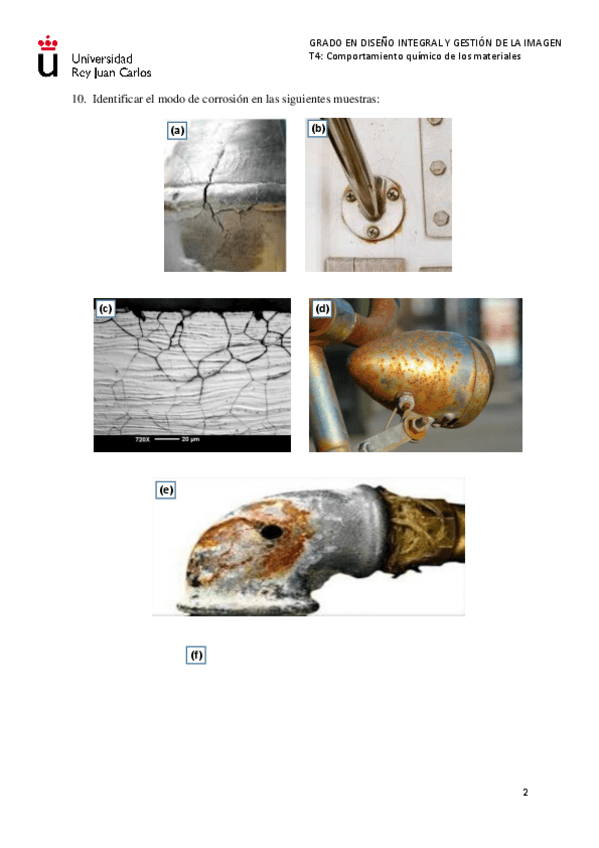 Universidad
Rey Juan Carlos

GRADO EN DISEÑO INTEGRAL Y GESTIÓN DE LA IMAGEN
T4: Comportamiento químico de los materiales

10. Identificar el modo de corrosión en las siguientes muestras:

(a)

(b)

(c)

720X 20 µm

(d)

(e)

(f)

2