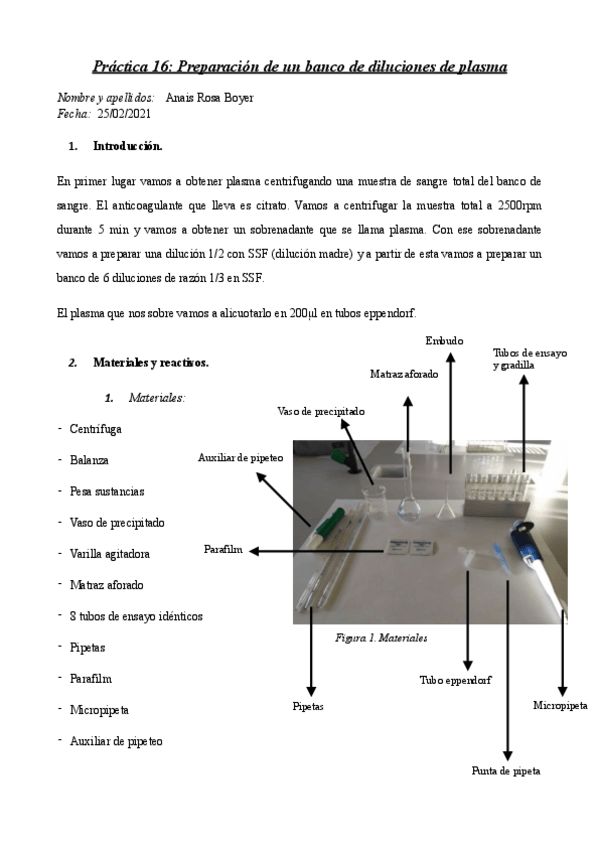 Práctica 16: Preparación de un banco de diluciones de plasma

Nombre y apellidos: Anais Rosa Boyer
Fecha: 25/02/2021

1. Introducción.

En primer lugar vamos a obtener plasma centrifugando una muestra de sangre total del banco de sangre. El anticoagulante que lleva es citrato. Vamos a centrifugar la muestra total a 2500rpm durante 5 min y vamos a obtener un sobrenadante que se llama plasma. Con ese sobrenadante vamos a preparar una dilución 1/2 con SSF (dilución madre) y a partir de esta vamos a preparar un banco de 6 diluciones de razón 1/3 en SSF.

El plasma que nos sobre vamos a alicuotarlo en 200µl en tubos eppendorf.

2. Materiales y reactivos.

1. Materiales:

- Centrífuga
- Balanza
- Pesa sustancias
- Vaso de precipitado
- Varilla agitadora
- Matraz aforado
- 8 tubos de ensayo idénticos
- Pipetas
- Parafilm
- Micropipeta
- Auxiliar de pipeteo

Embudo
Tubos de ensayo y gradilla
Matraz aforado
Vaso de precipitado
Auxiliar de pipeteo
Parafilm
Figura 1. Materiales
Tubo eppendorf
Pipetas
Micropipeta
Punta de pipeta