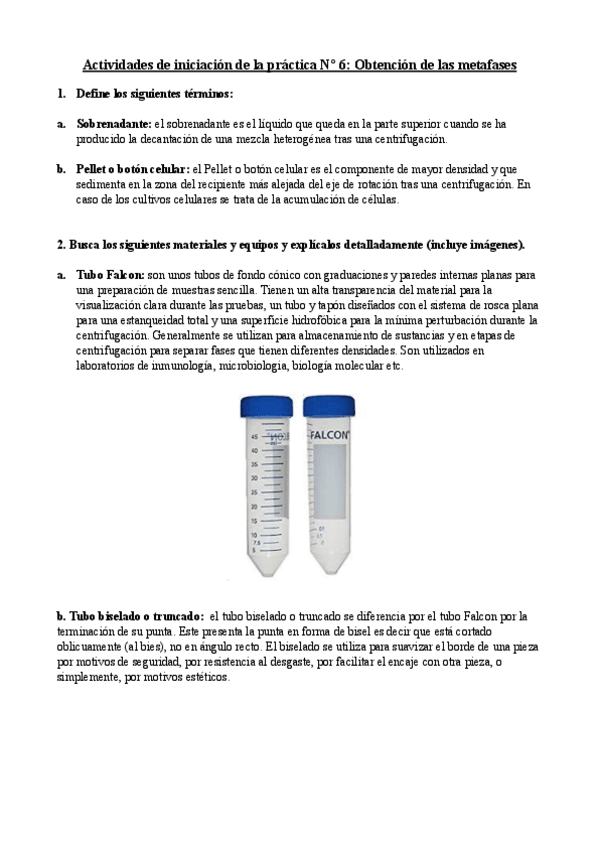 Actividades de iniciación de la práctica N° 6: Obtención de las metafases

1. Define los siguientes términos:

a. Sobrenadante: el sobrenadante es el líquido que queda en la parte superior cuando se ha producido la decantación de una mezcla heterogénea tras una centrifugación.

b. Pellet o botón celular: el Pellet o botón celular es el componente de mayor densidad y que sedimenta en la zona del recipiente más alejada del eje de rotación tras una centrifugación. En caso de los cultivos celulares se trata de la acumulación de células.

2. Busca los siguientes materiales y equipos y explícalos detalladamente (incluye imágenes).

a. Tubo Falcon: son unos tubos de fondo cónico con graduaciones y paredes internas planas para una preparación de muestras sencilla. Tienen un alta transparencia del material para la visualización clara durante las pruebas, un tubo y tapón diseñados con el sistema de rosca plana para una estanqueidad total y una superficie hidrofóbica para la mínima perturbación durante la centrifugación. Generalmente se utilizan para almacenamiento de sustancias y en etapas de centrifugación para separar fases que tienen diferentes densidades. Son utilizados en laboratorios de inmunología, microbiología, biología molecular etc.

45 40 35 30 25 20 15 10 7.5 5
FALCON

b. Tubo biselado o truncado: el tubo biselado o truncado se diferencia por el tubo Falcon por la terminación de su punta. Este presenta la punta en forma de bisel es decir que está cortado oblicuamente (al bies), no en ángulo recto. El biselado se utiliza para suavizar el borde de una pieza por motivos de seguridad, por resistencia al desgaste, por facilitar el encaje con otra pieza, o simplemente, por motivos estéticos.