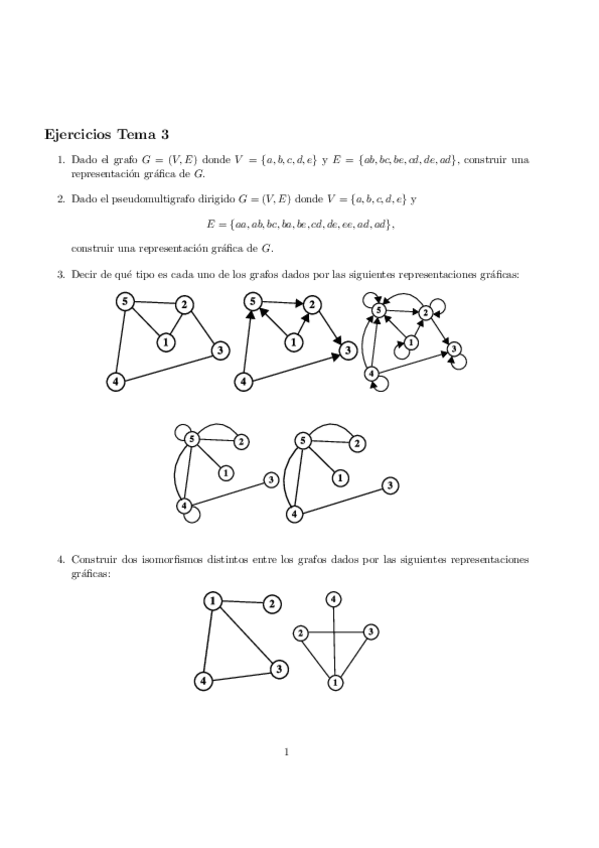 Ejercicios Tema 3

1. Dado el grafo $G = (V, E)$ donde $V = \{a, b, c, d, e\}$ y $E = \{ab, bc, be, cd, de, ad\}$, construir una representación gráfica de $G$.

2. Dado el pseudomultigrafo dirigido $G = (V, E)$ donde $V = \{a, b, c, d, e\}$ y

$E = \{aa, ab, bc, ba, be, cd, de, ee, ad, ad\}$,

construir una representación gráfica de $G$.

3. Decir de qué tipo es cada uno de los grafos dados por las siguientes representaciones gráficas:

5 2 1 3 4

5 2 1 3 4

5 2 1 3 4

5 2 1 3 4

5 2 1 3 4

4. Construir dos isomorfismos distintos entre los grafos dados por las siguientes representaciones gráficas:

1 2 3 4

4 2 3 1

1