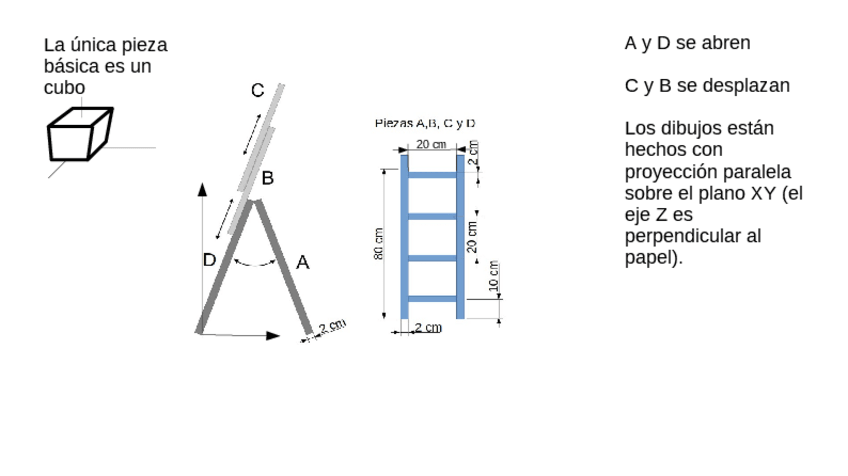 La única pieza básica es un cubo

C

B

D

A

2 cm

Piezas A,B, C y D

20 cm

2 cm

80 cm

20 cm

10 cm

2 cm

A y D se abren

C y B se desplazan

Los dibujos están hechos con proyección paralela sobre el plano XY (el eje Z es perpendicular al papel).