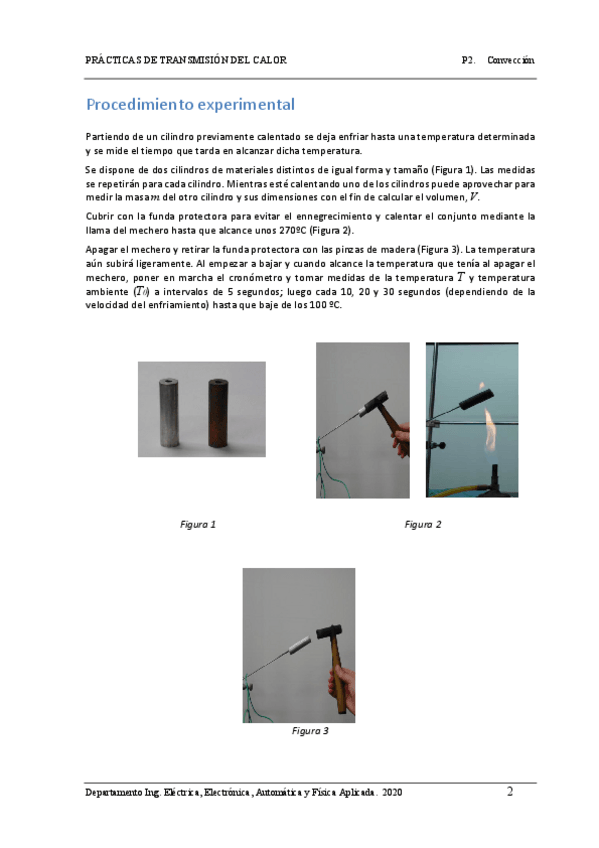 PRÁCTICAS DE TRANSMISIÓN DEL CALOR

P2. Convección

Procedimiento experimental

Partiendo de un cilindro previamente calentado se deja enfriar hasta una temperatura determinada y se mide el tiempo que tarda en alcanzar dicha temperatura.

Se dispone de dos cilindros de materiales distintos de igual forma y tamaño (Figura 1). Las medidas se repetirán para cada cilindro. Mientras esté calentando uno de los cilindros puede aprovechar para medir la masa $m$ del otro cilindro y sus dimensiones con el fin de calcular el volumen, $V$.

Cubrir con la funda protectora para evitar el ennegrecimiento y calentar el conjunto mediante la llama del mechero hasta que alcance unos 270ºC (Figura 2).

Apagar el mechero y retirar la funda protectora con las pinzas de madera (Figura 3). La temperatura aún subirá ligeramente. Al empezar a bajar y cuando alcance la temperatura que tenía al apagar el mechero, poner en marcha el cronómetro y tomar medidas de la temperatura $T$ y temperatura ambiente ($T_0$) a intervalos de 5 segundos; luego cada 10, 20 y 30 segundos (dependiendo de la velocidad del enfriamiento) hasta que baje de los 100 ºC.

Figura 1

Figura 2

Figura 3

Departamento Ing. Eléctrica, Electrónica, Automática y Física Aplicada. 2020

2