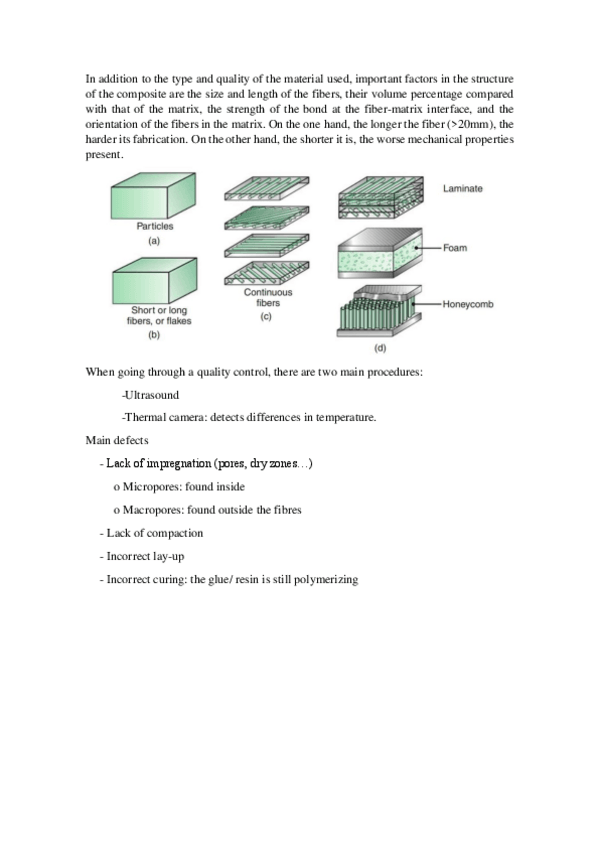 In addition to the type and quality of the material used, important factors in the structure of the composite are the size and length of the fibers, their volume percentage compared with that of the matrix, the strength of the bond at the fiber-matrix interface, and the orientation of the fibers in the matrix. On the one hand, the longer the fiber (>20mm), the harder its fabrication. On the other hand, the shorter it is, the worse mechanical properties present.

Particles
(a)

Short or long fibers, or flakes
(b)

Continuous fibers
(c)

Laminate

Foam

Honeycomb

(d)

When going through a quality control, there are two main procedures:

-Ultrasound

-Thermal camera: detects differences in temperature.

Main defects

- Lack of impregnation (pores, dry zones…)

o Micropores: found inside

o Macropores: found outside the fibres

- Lack of compaction

- Incorrect lay-up

- Incorrect curing: the glue/ resin is still polymerizing