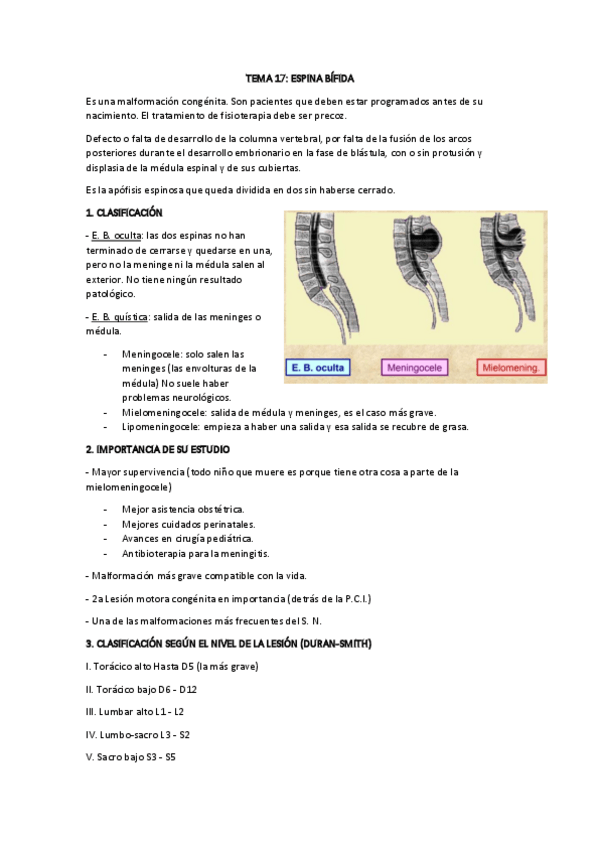 TEMA 17: ESPINA BÍFIDA

Es una malformación congénita. Son pacientes que deben estar programados antes de su nacimiento. El tratamiento de fisioterapia debe ser precoz.

Defecto o falta de desarrollo de la columna vertebral, por falta de la fusión de los arcos posteriores durante el desarrollo embrionario en la fase de blástula, con o sin protusión y displasia de la médula espinal y de sus cubiertas.

Es la apófisis espinosa que queda dividida en dos sin haberse cerrado.

1. CLASIFICACIÓN

- E. B. oculta: las dos espinas no han terminado de cerrarse y quedarse en una, pero no la meninge ni la médula salen al exterior. No tiene ningún resultado patológico.

- E. B. quística: salida de las meninges o médula.

- Meningocele: solo salen las meninges (las envolturas de la médula) No suele haber problemas neurológicos.
- Mielomeningocele: salida de médula y meninges, es el caso más grave.
- Lipomeningocele: empieza a haber una salida y esa salida se recubre de grasa.

E. B. oculta

Meningocele

Mielomening.

2. IMPORTANCIA DE SU ESTUDIO

- Mayor supervivencia (todo niño que muere es porque tiene otra cosa aparte de la mielomeningocele)

- Mejor asistencia obstétrica.
- Mejores cuidados perinatales.
- Avances en cirugía pediátrica.
- Antibioterapia para la meningitis.

- Malformación más grave compatible con la vida.

- 2a Lesión motora congénita en importancia (detrás de la P.C.I.)

- Una de las malformaciones más frecuentes del S. N.

3. CLASIFICACIÓN SEGÚN EL NIVEL DE LA LESIÓN (DURAN-SMITH)

I. Torácico alto Hasta D5 (la más grave)

II. Torácico bajo D6 - D12

III. Lumbar alto L1 - L2

IV. Lumbo-sacro L3 - S2

V. Sacro bajo S3 - S5