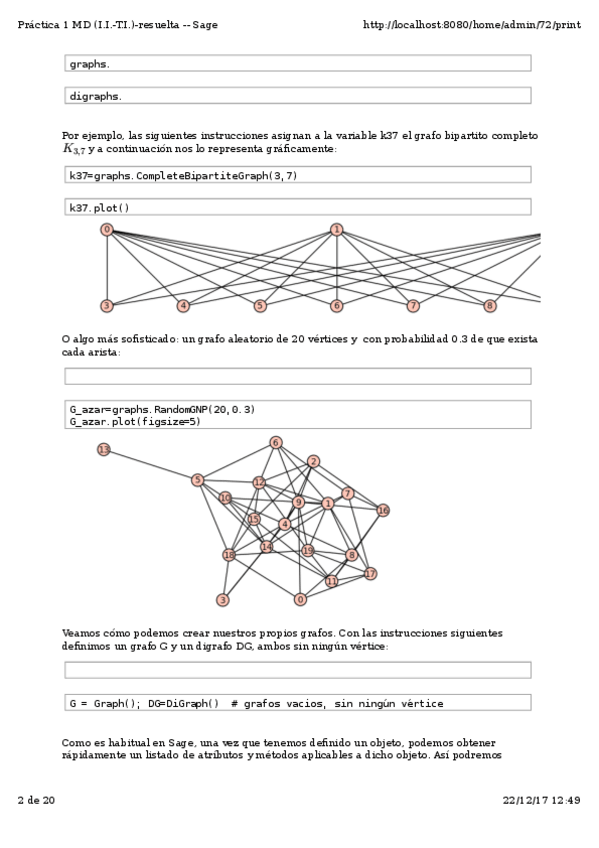 Práctica 1 MD (I.I.-T.I.)-resuelta -- Sage http://localhost:8080/home/admin/72/print

graphs.

digraphs.

Por ejemplo, las siguientes instrucciones asignan a la variable k37 el grafo bipartito completo $K_{3,7}$ y a continuación nos lo representa gráficamente:

k37=graphs.CompleteBipartiteGraph(3,7)

k37.plot()

0 1 3 4 5 6 7 8

O algo más sofisticado: un grafo aleatorio de 20 vértices y con probabilidad 0.3 de que exista cada arista:

G_azar=graphs.RandomGNP(20,0.3)
G_azar.plot(figsize=5)

13 6 2 5 12 10 9 1 7 16 15 4 18 14 19 8 17 11 3 0

Veamos cómo podemos crear nuestros propios grafos. Con las instrucciones siguientes definimos un grafo G y un digrafo DG, ambos sin ningún vértice:

G = Graph(); DG=DiGraph() # grafos vacios, sin ningún vértice

Como es habitual en Sage, una vez que tenemos definido un objeto, podemos obtener rápidamente un listado de atributos y métodos aplicables a dicho objeto. Así podremos

2 de 20 22/12/17 12:49