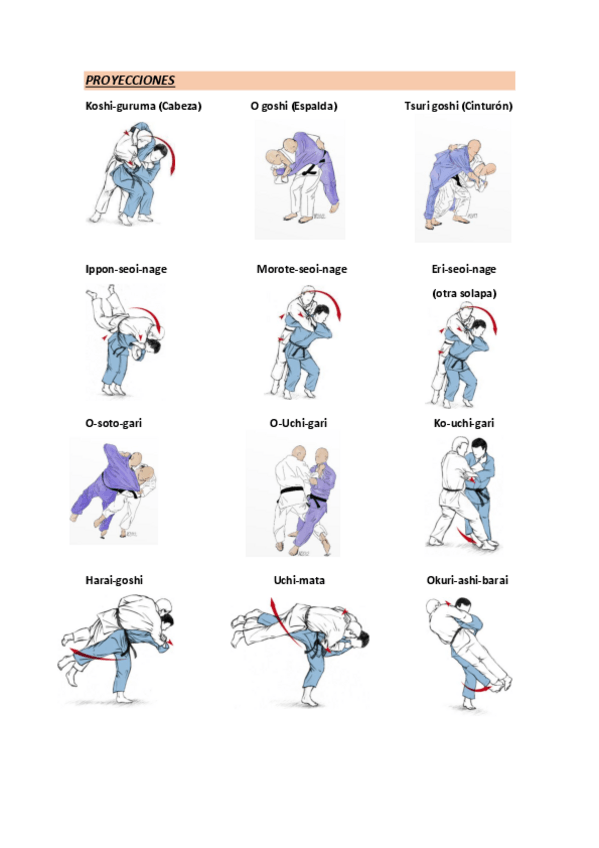 PROYECCIONES

Koshi-guruma (Cabeza)

O goshi (Espalda)

Tsuri goshi (Cinturón)

Ippon-seoi-nage

Morote-seoi-nage

Eri-seoi-nage (otra solapa)

O-soto-gari

O-Uchi-gari

Ko-uchi-gari

Harai-goshi

Uchi-mata

Okuri-ashi-barai