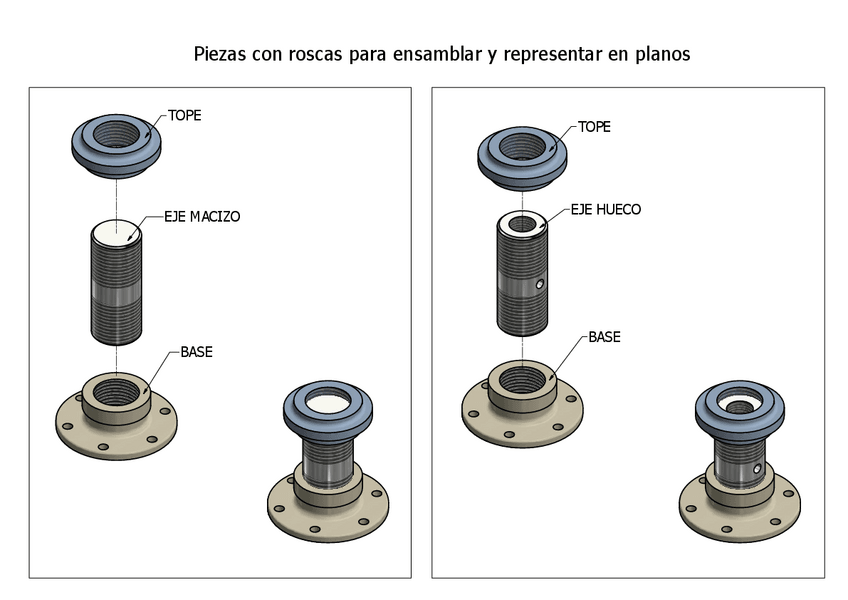 Piezas con roscas para ensamblar y representar en planos

TOPE

EJE MACIZO

BASE

TOPE

EJE HUECO

BASE