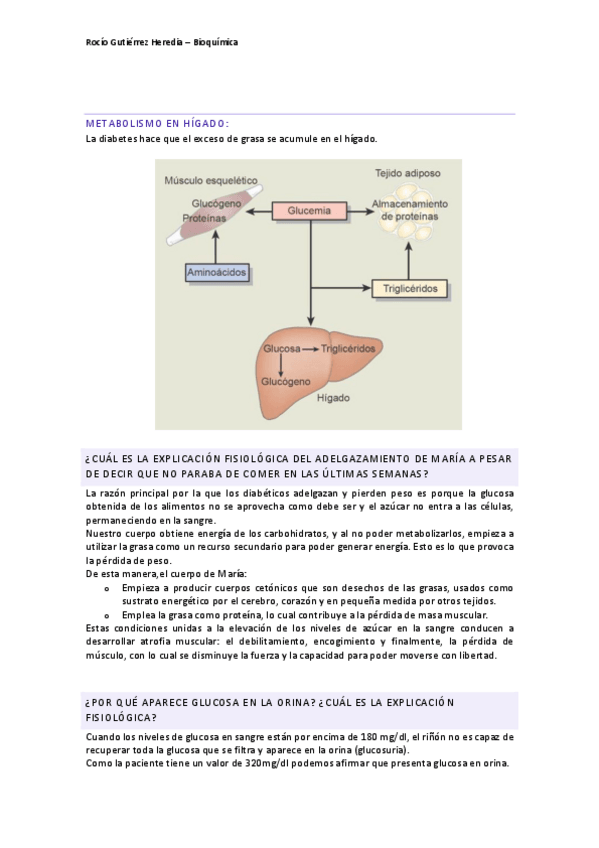 Rocío Gutiérrez Heredia – Bioquímica

METABOLISMO EN HÍGADO:

La diabetes hace que el exceso de grasa se acumule en el hígado.

Músculo esquelético
Glucógeno
Proteínas
Aminoácidos
Glucemia
Tejido adiposo
Almacenamiento de proteínas
Triglicéridos
Glucosa
Triglicéridos
Glucógeno
Hígado

¿CUÁL ES LA EXPLICACIÓN FISIOLÓGICA DEL ADELGAZAMIENTO DE MARÍA A PESAR DE DECIR QUE NO PARABA DE COMER EN LAS ÚLTIMAS SEMANAS?

La razón principal por la que los diabéticos adelgazan y pierden peso es porque la glucosa obtenida de los alimentos no se aprovecha como debe ser y el azúcar no entra a las células, permaneciendo en la sangre.
Nuestro cuerpo obtiene energía de los carbohidratos, y al no poder metabolizarlos, empieza a utilizar la grasa como un recurso secundario para poder generar energía. Esto es lo que provoca la pérdida de peso.
De esta manera,el cuerpo de María:
o Empieza a producir cuerpos cetónicos que son desechos de las grasas, usados como sustrato energético por el cerebro, corazón y en pequeña medida por otros tejidos.
o Emplea la grasa como proteína, lo cual contribuye a la pérdida de masa muscular.
Estas condiciones unidas a la elevación de los niveles de azúcar en la sangre conducen a desarrollar atrofia muscular: el debilitamiento, encogimiento y finalmente, la pérdida de músculo, con lo cual se disminuye la fuerza y la capacidad para poder moverse con libertad.

¿POR QUÉ APARECE GLUCOSA EN LA ORINA? ¿CUÁL ES LA EXPLICACIÓN FISIOLÓGICA?

Cuando los niveles de glucosa en sangre están por encima de 180 mg/dl, el riñón no es capaz de recuperar toda la glucosa que se filtra y aparece en la orina (glucosuria).
Como la paciente tiene un valor de 320mg/dl podemos afirmar que presenta glucosa en orina.