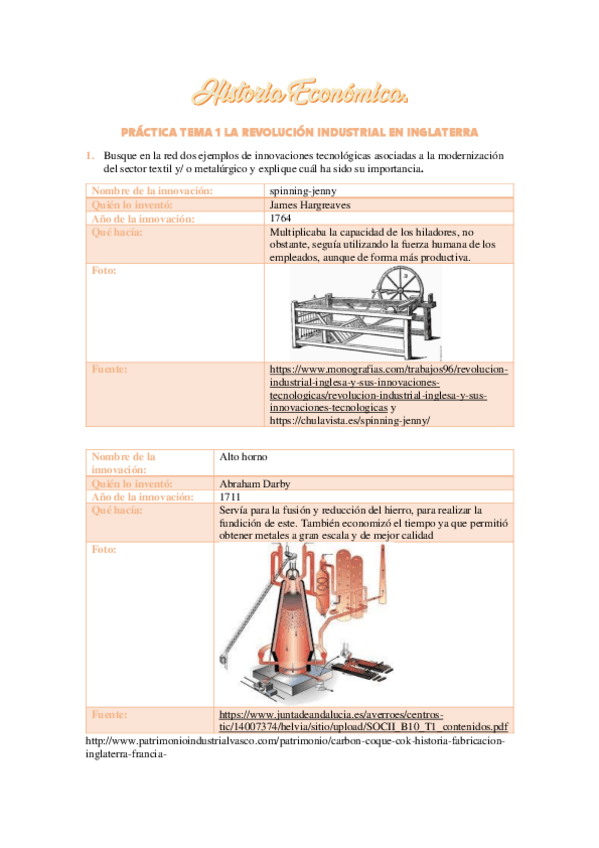 Historia Económica.

PRÁCTICA TEMA 1 LA REVOLUCIÓN INDUSTRIAL EN INGLATERRA

1. Busque en la red dos ejemplos de innovaciones tecnológicas asociadas a la modernización del sector textil y/ o metalúrgico y explique cuál ha sido su importancia.

| Nombre de la innovación: | spinning-jenny |
|---|---|
| Quién lo inventó: | James Hargreaves |
| Año de la innovación: | 1764 |
| Qué hacía: | Multiplicaba la capacidad de los hiladores, no obstante, seguía utilizando la fuerza humana de los empleados, aunque de forma más productiva. |
| Foto: | |
| Fuente: | https://www.monografias.com/trabajos96/revolucion-industrial-inglesa-y-sus-innovaciones-tecnologicas/revolucion-industrial-inglesa-y-sus-innovaciones-tecnologicas y https://chulavista.es/spinning-jenny/ |

| Nombre de la innovación: | Alto horno |
|---|---|
| Quién lo inventó: | Abraham Darby |
| Año de la innovación: | 1711 |
| Qué hacía: | Servía para la fusión y reducción del hierro, para realizar la fundición de este. También economizó el tiempo ya que permitió obtener metales a gran escala y de mejor calidad |
| Foto: | |
| Fuente: | https://www.juntadeandalucia.es/averroes/centros-tic/14007374/helvia/sitio/upload/SOCII_B10_T1_contenidos.pdf |

http://www.patrimonioindustrialvasco.com/patrimonio/carbon-coque-cok-historia-fabricacion-inglaterra-francia-