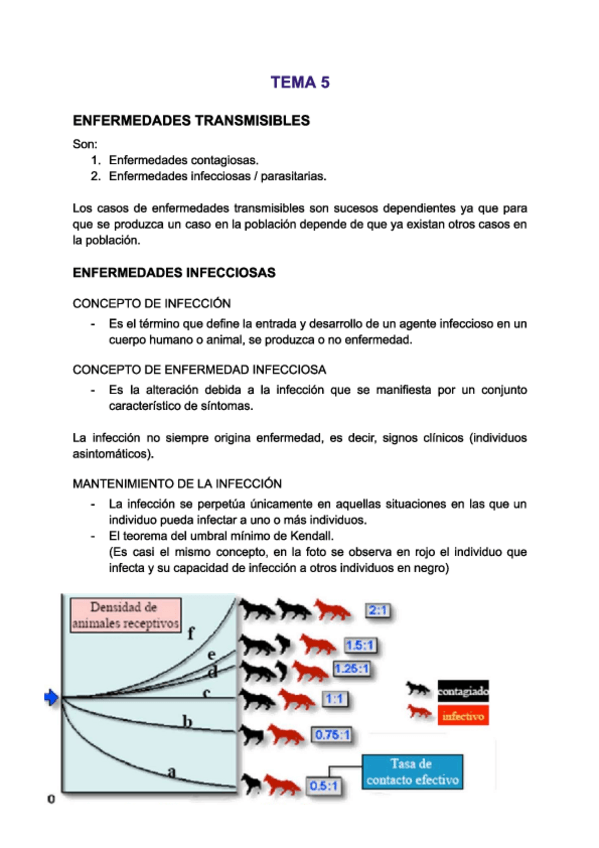 TEMA 5

ENFERMEDADES TRANSMISIBLES

Son:
1. Enfermedades contagiosas.
2. Enfermedades infecciosas / parasitarias.

Los casos de enfermedades transmisibles son sucesos dependientes ya que para que se produzca un caso en la población depende de que ya existan otros casos en la población.

ENFERMEDADES INFECCIOSAS

CONCEPTO DE INFECCIÓN
- Es el término que define la entrada y desarrollo de un agente infeccioso en un cuerpo humano o animal, se produzca o no enfermedad.

CONCEPTO DE ENFERMEDAD INFECCIOSA
- Es la alteración debida a la infección que se manifiesta por un conjunto característico de síntomas.

La infección no siempre origina enfermedad, es decir, signos clínicos (individuos asintomáticos).

MANTENIMIENTO DE LA INFECCIÓN
- La infección se perpetúa únicamente en aquellas situaciones en las que un individuo pueda infectar a uno o más individuos.
- El teorema del umbral mínimo de Kendall.
(Es casi el mismo concepto, en la foto se observa en rojo el individuo que infecta y su capacidad de infección a otros individuos en negro)

Densidad de animales receptivos

f
e
d
c
b
a
0

2:1
1.5:1
1.25:1
1:1
0.75:1
0.5:1

contagiado
infectivo

Tasa de contacto efectivo