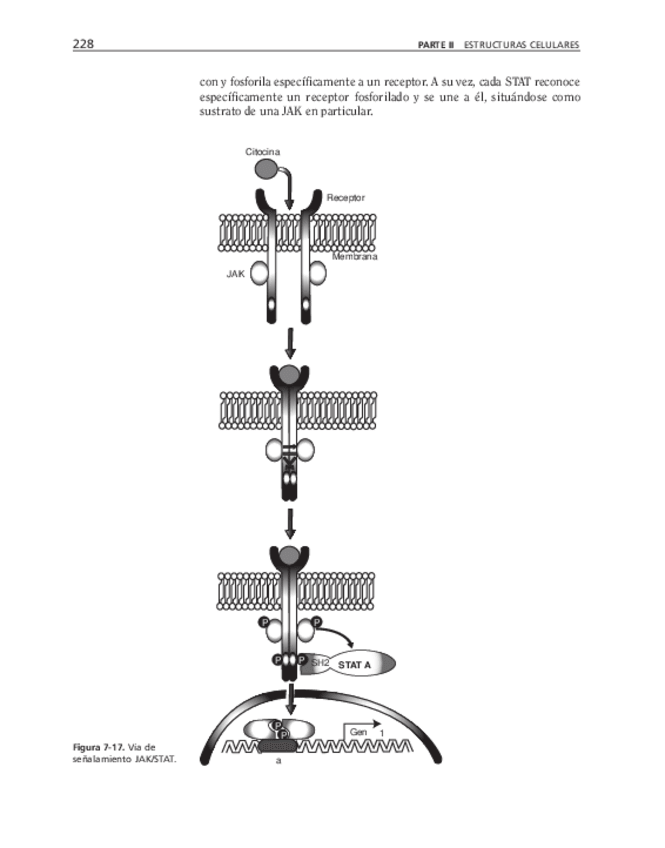 228 PARTE II ESTRUCTURAS CELULARES

con y fosforila específicamente a un receptor. A su vez, cada STAT reconoce específicamente un receptor fosforilado y se une a él, situándose como sustrato de una JAK en particular.

Citocina

Receptor

Membrana

JAK

P P

P P

SH2 STAT A

P P

Gen 1

a

Figura 7-17. Vía de señalamiento JAK/STAT.