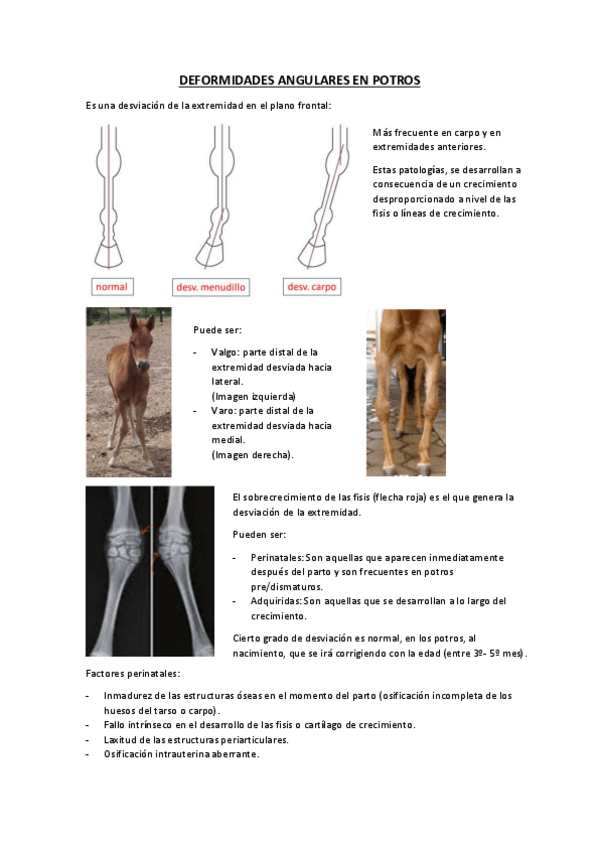 DEFORMIDADES ANGULARES EN POTROS

Es una desviación de la extremidad en el plano frontal:

normal

desv. menudillo

desv. carpo

Más frecuente en carpo y en extremidades anteriores.

Estas patologías, se desarrollan a consecuencia de un crecimiento desproporcionado a nivel de las fisis o líneas de crecimiento.

Puede ser:

- Valgo: parte distal de la extremidad desviada hacia lateral. (Imagen izquierda)
- Varo: parte distal de la extremidad desviada hacia medial. (Imagen derecha).

El sobrecrecimiento de las fisis (flecha roja) es el que genera la desviación de la extremidad.

Pueden ser:

- Perinatales: Son aquellas que aparecen inmediatamente después del parto y son frecuentes en potros pre/dismaturos.
- Adquiridas: Son aquellas que se desarrollan a lo largo del crecimiento.

Cierto grado de desviación es normal, en los potros, al nacimiento, que se irá corrigiendo con la edad (entre 3º- 5º mes).

Factores perinatales:

- Inmadurez de las estructuras óseas en el momento del parto (osificación incompleta de los huesos del tarso o carpo).
- Fallo intrínseco en el desarrollo de las fisis o cartílago de crecimiento.
- Laxitud de las estructuras periarticulares.
- Osificación intrauterina aberrante.