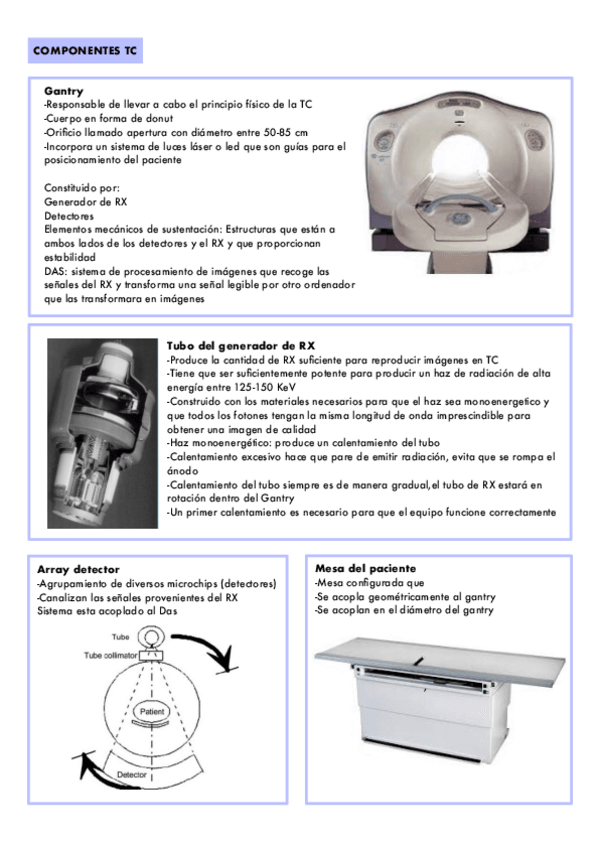 COMPONENTES TC

Gantry
-Responsable de llevar a cabo el principio físico de la TC
-Cuerpo en forma de donut
-Orificio llamado apertura con diámetro entre 50-85 cm
-Incorpora un sistema de luces láser o led que son guías para el posicionamiento del paciente

Constituido por:
Generador de RX
Detectores
Elementos mecánicos de sustentación: Estructuras que están a ambos lados de los detectores y el RX y que proporcionan estabilidad
DAS: sistema de procesamiento de imágenes que recoge las señales del RX y transforma una señal legible por otro ordenador que las transformara en imágenes

Tubo del generador de RX
-Produce la cantidad de RX suficiente para reproducir imágenes en TC
-Tiene que ser suficientemente potente para producir un haz de radiación de alta energía entre 125-150 KeV
-Construido con los materiales necesarios para que el haz sea monoenergetico y que todos los fotones tengan la misma longitud de onda imprescindible para obtener una imagen de calidad
-Haz monoenergético: produce un calentamiento del tubo
-Calentamiento excesivo hace que pare de emitir radiación, evita que se rompa el ánodo
-Calentamiento del tubo siempre es de manera gradual,el tubo de RX estará en rotación dentro del Gantry
-Un primer calentamiento es necesario para que el equipo funcione correctamente

Array detector
-Agrupamiento de diversos microchips (detectores)
-Canalizan las señales provenientes del RX
Sistema esta acoplado al Das

Tube
Tube collimator
Patient
Detector

Mesa del paciente
-Mesa configurada que
-Se acopla geométricamente al gantry
-Se acoplan en el diámetro del gantry