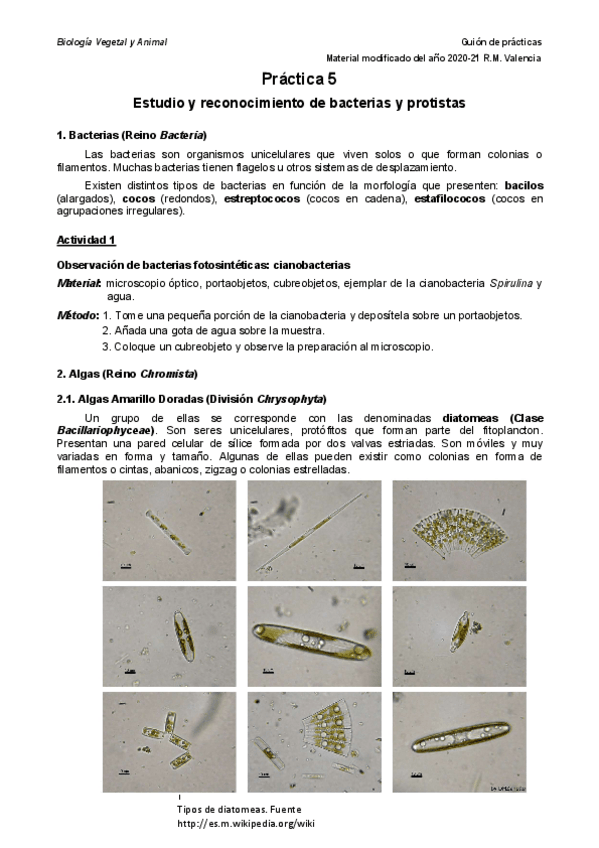 Biología Vegetal y Animal

Guión de prácticas

Material modificado del año 2020-21 R.M. Valencia

Práctica 5

Estudio y reconocimiento de bacterias y protistas

1. Bacterias (Reino Bacteria)

Las bacterias son organismos unicelulares que viven solos o que forman colonias o filamentos. Muchas bacterias tienen flagelos u otros sistemas de desplazamiento.

Existen distintos tipos de bacterias en función de la morfología que presenten: bacilos (alargados), cocos (redondos), estreptococos (cocos en cadena), estafilococos (cocos en agrupaciones irregulares).

Actividad 1

Observación de bacterias fotosintéticas: cianobacterias

Material: microscopio óptico, portaobjetos, cubreobjetos, ejemplar de la cianobacteria Spirulina y agua.

Método: 1. Tome una pequeña porción de la cianobacteria y deposítela sobre un portaobjetos.
2. Añada una gota de agua sobre la muestra.
3. Coloque un cubreobjeto y observe la preparación al microscopio.

2. Algas (Reino Chromista)

2.1. Algas Amarillo Doradas (División Chrysophyta)

Un grupo de ellas se corresponde con las denominadas diatomeas (Clase Bacillariophyceae). Son seres unicelulares, protófitos que forman parte del fitoplancton. Presentan una pared celular de sílice formada por dos valvas estriadas. Son móviles y muy variadas en forma y tamaño. Algunas de ellas pueden existir como colonias en forma de filamentos o cintas, abanicos, zigzag o colonias estrelladas.

Tipos de diatomeas. Fuente
http://es.m.wikipedia.org/wiki