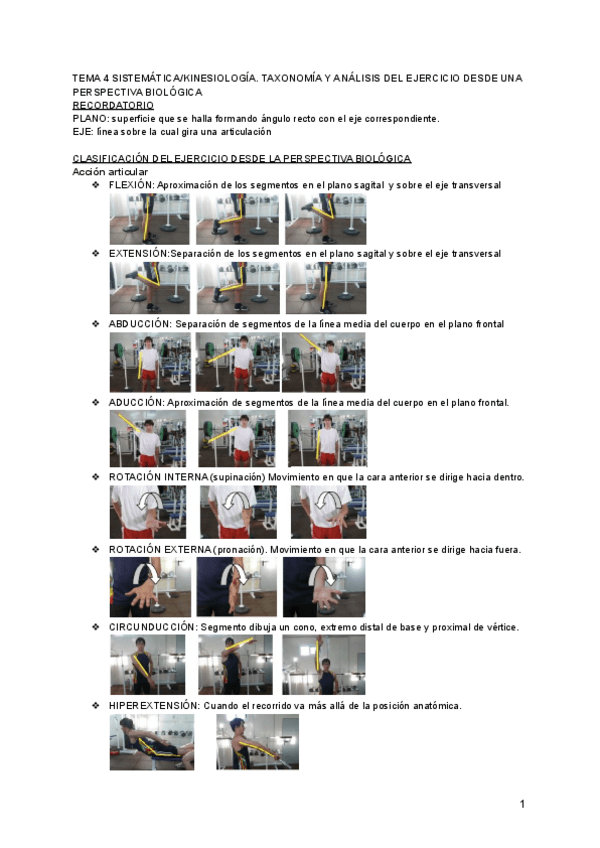 TEMA 4 SISTEMÁTICA/KINESIOLOGÍA. TAXONOMÍA Y ANÁLISIS DEL EJERCICIO DESDE UNA PERSPECTIVA BIOLÓGICA
RECORDATORIO
PLANO: superficie que se halla formando ángulo recto con el eje correspondiente.
EJE: línea sobre la cual gira una articulación

CLASIFICACIÓN DEL EJERCICIO DESDE LA PERSPECTIVA BIOLÓGICA
Acción articular
❖ FLEXIÓN: Aproximación de los segmentos en el plano sagital y sobre el eje transversal
❖ EXTENSIÓN:Separación de los segmentos en el plano sagital y sobre el eje transversal
❖ ABDUCCIÓN: Separación de segmentos de la línea media del cuerpo en el plano frontal
❖ ADUCCIÓN: Aproximación de segmentos de la línea media del cuerpo en el plano frontal.
❖ ROTACIÓN INTERNA (supinación) Movimiento en que la cara anterior se dirige hacia dentro.
❖ ROTACIÓN EXTERNA (pronación). Movimiento en que la cara anterior se dirige hacia fuera.
❖ CIRCUNDUCCIÓN: Segmento dibuja un cono, extremo distal de base y proximal de vértice.
❖ HIPEREXTENSIÓN: Cuando el recorrido va más allá de la posición anatómica.

1