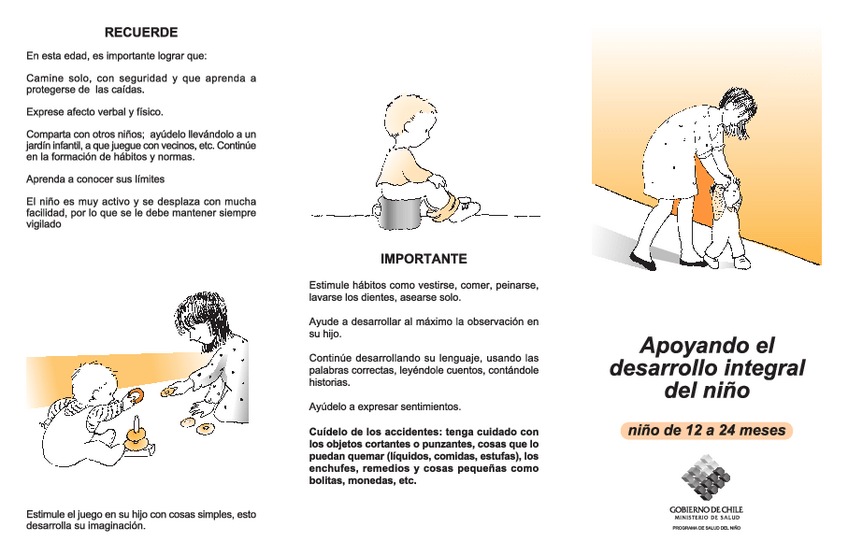 RECUERDE

En esta edad, es importante lograr que:

Camine solo, con seguridad y que aprenda a protegerse de las caídas.

Exprese afecto verbal y físico.

Comparta con otros niños; ayúdelo llevándolo a un jardín infantil, a que juegue con vecinos, etc. Continúe en la formación de hábitos y normas.

Aprenda a conocer sus límites

El niño es muy activo y se desplaza con mucha facilidad, por lo que se le debe mantener siempre vigilado

Estimule el juego en su hijo con cosas simples, esto desarrolla su imaginación.

IMPORTANTE

Estimule hábitos como vestirse, comer, peinarse, lavarse los dientes, asearse solo.

Ayude a desarrollar al máximo la observación en su hijo.

Continúe desarrollando su lenguaje, usando las palabras correctas, leyéndole cuentos, contándole historias.

Ayúdelo a expresar sentimientos.

Cuídelo de los accidentes: tenga cuidado con los objetos cortantes o punzantes, cosas que lo puedan quemar (líquidos, comidas, estufas), los enchufes, remedios y cosas pequeñas como bolitas, monedas, etc.

Apoyando el desarrollo integral del niño

niño de 12 a 24 meses

GOBIERNO DE CHILE
MINISTERIO DE SALUD
PROGRAMA DE SALUD DEL NIÑO