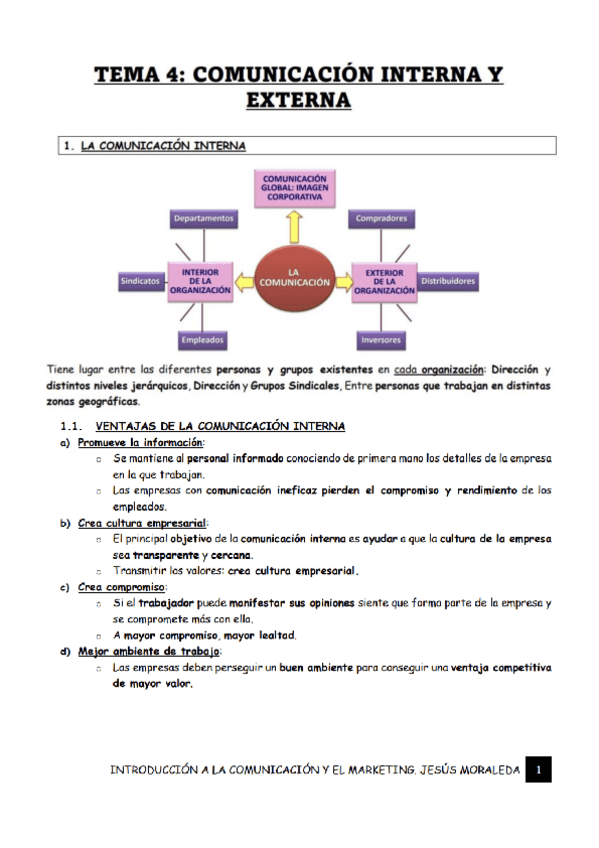 TEMA 4: COMUNICACIÓN INTERNA Y EXTERNA

1. LA COMUNICACIÓN INTERNA

COMUNICACIÓN GLOBAL: IMAGEN CORPORATIVA

Departamentos

Compradores

Sindicatos

INTERIOR DE LA ORGANIZACIÓN

LA COMUNICACIÓN

EXTERIOR DE LA ORGANIZACIÓN

Distribuidores

Empleados

Inversores

Tiene lugar entre las diferentes personas y grupos existentes en cada organización: Dirección y distintos niveles jerárquicos, Dirección y Grupos Sindicales, Entre personas que trabajan en distintas zonas geográficas.

1.1. VENTAJAS DE LA COMUNICACIÓN INTERNA

a) Promueve la información:
○ Se mantiene al personal informado conociendo de primera mano los detalles de la empresa en la que trabajan.
○ Las empresas con comunicación ineficaz pierden el compromiso y rendimiento de los empleados.

b) Crea cultura empresarial:
○ El principal objetivo de la comunicación interna es ayudar a que la cultura de la empresa sea transparente y cercana.
○ Transmitir los valores: crea cultura empresarial.

c) Crea compromiso:
○ Si el trabajador puede manifestar sus opiniones siente que forma parte de la empresa y se compromete más con ella.
○ A mayor compromiso, mayor lealtad.

d) Mejor ambiente de trabajo:
○ Las empresas deben perseguir un buen ambiente para conseguir una ventaja competitiva de mayor valor.

INTRODUCCIÓN A LA COMUNICACIÓN Y EL MARKETING. JESÚS MORALEDA 1