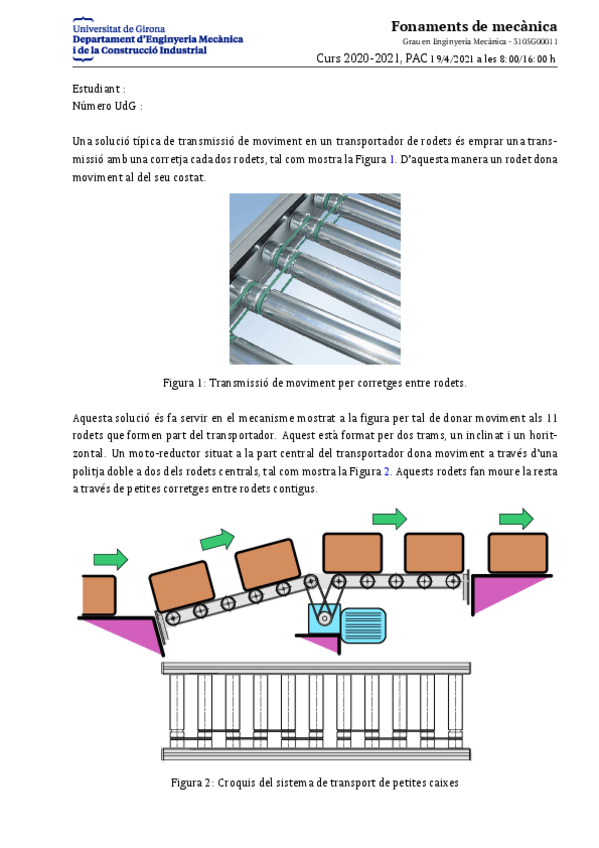 Universitat de Girona
Departament d'Enginyeria Mecànica i de la Construcció Industrial

Fonaments de mecànica
Grau en Enginyeria Mecànica - 3105G00011
Curs 2020-2021, PAC 19/4/2021 a les 8:00/16:00 h

Estudiant :
Número UdG :

Una solució típica de transmissió de moviment en un transportador de rodets és emprar una transmissió amb una corretja cada dos rodets, tal com mostra la Figura 1. D'aquesta manera un rodet dona moviment al del seu costat.

Figura 1: Transmissió de moviment per corretges entre rodets.

Aquesta solució és fa servir en el mecanisme mostrat a la figura per tal de donar moviment als 11 rodets que formen part del transportador. Aquest està format per dos trams, un inclinat i un horitzontal. Un moto-reductor situat a la part central del transportador dona moviment a través d'una politja doble a dos dels rodets centrals, tal com mostra la Figura 2. Aquests rodets fan moure la resta a través de petites corretges entre rodets contigus.

Figura 2: Croquis del sistema de transport de petites caixes