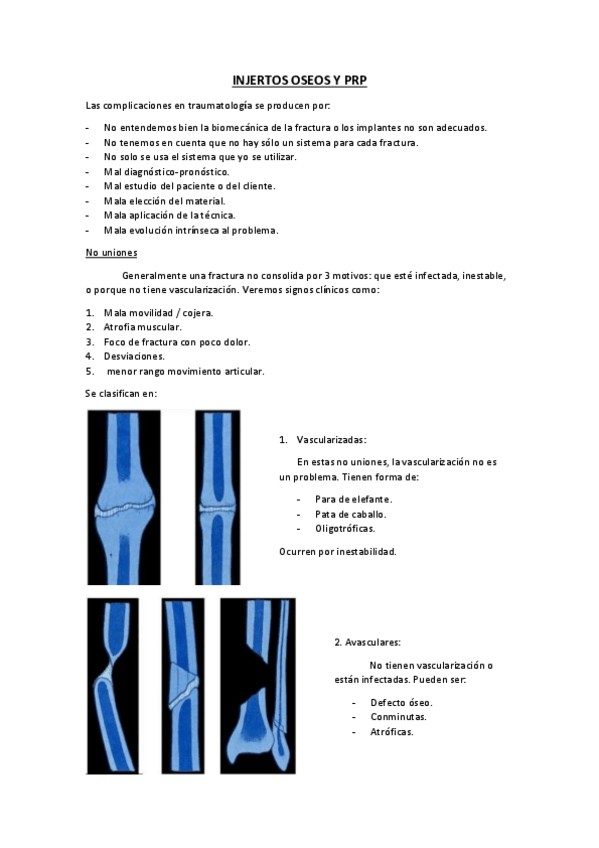 INJERTOS OSEOS Y PRP

Las complicaciones en traumatología se producen por:

- No entendemos bien la biomecánica de la fractura o los implantes no son adecuados.
- No tenemos en cuenta que no hay sólo un sistema para cada fractura.
- No solo se usa el sistema que yo se utilizar.
- Mal diagnóstico-pronóstico.
- Mal estudio del paciente o del cliente.
- Mala elección del material.
- Mala aplicación de la técnica.
- Mala evolución intrínseca al problema.

No uniones

Generalmente una fractura no consolida por 3 motivos: que esté infectada, inestable, o porque no tiene vascularización. Veremos signos clínicos como:

1. Mala movilidad / cojera.
2. Atrofia muscular.
3. Foco de fractura con poco dolor.
4. Desviaciones.
5. menor rango movimiento articular.

Se clasifican en:

1. Vascularizadas:

En estas no uniones, la vascularización no es un problema. Tienen forma de:

- Para de elefante.
- Pata de caballo.
- Oligotróficas.

Ocurren por inestabilidad.

2. Avasculares:

No tienen vascularización o están infectadas. Pueden ser:

- Defecto óseo.
- Conminutas.
- Atróficas.