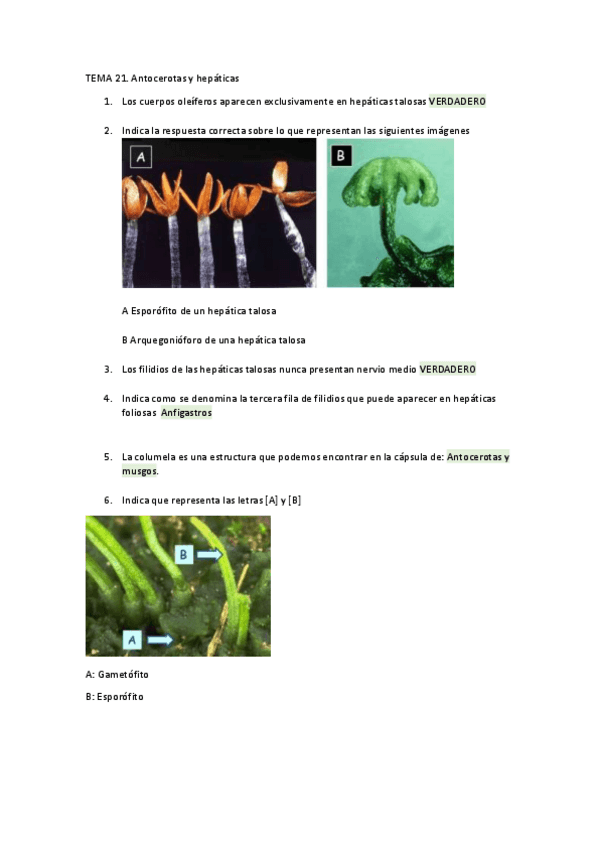 TEMA 21. Antocerotas y hepáticas

1. Los cuerpos oleíferos aparecen exclusivamente en hepáticas talosas VERDADERO

2. Indica la respuesta correcta sobre lo que representan las siguientes imágenes

A

B

A Esporófito de un hepática talosa

B Arquegonióforo de una hepática talosa

3. Los filidios de las hepáticas talosas nunca presentan nervio medio VERDADERO

4. Indica como se denomina la tercera fila de filidios que puede aparecer en hepáticas foliosas Anfigastros

5. La columela es una estructura que podemos encontrar en la cápsula de: Antocerotas y musgos.

6. Indica que representa las letras [A] y [B]

B

A

A: Gametófito

B: Esporófito