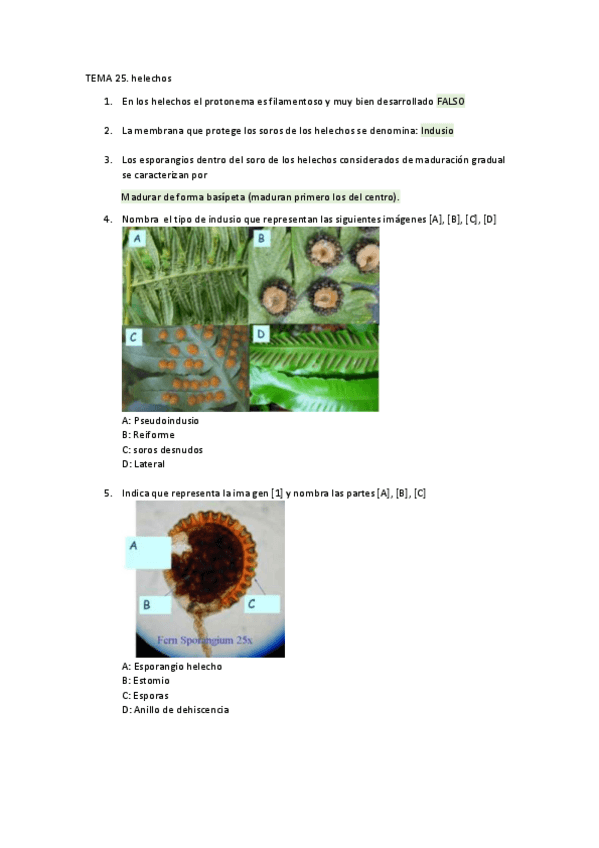 TEMA 25. helechos

1. En los helechos el protonema es filamentoso y muy bien desarrollado FALSO

2. La membrana que protege los soros de los helechos se denomina: Indusio

3. Los esporangios dentro del soro de los helechos considerados de maduración gradual se caracterizan por

Madurar de forma basípeta (maduran primero los del centro).

4. Nombra el tipo de indusio que representan las siguientes imágenes [A], [B], [C], [D]

A

B

C

D

A: Pseudoindusio
B: Reiforme
C: soros desnudos
D: Lateral

5. Indica que representa la imagen [1] y nombra las partes [A], [B], [C]

A

B

C

Fern Sporangium 25x

A: Esporangio helecho
B: Estomio
C: Esporas
D: Anillo de dehiscencia