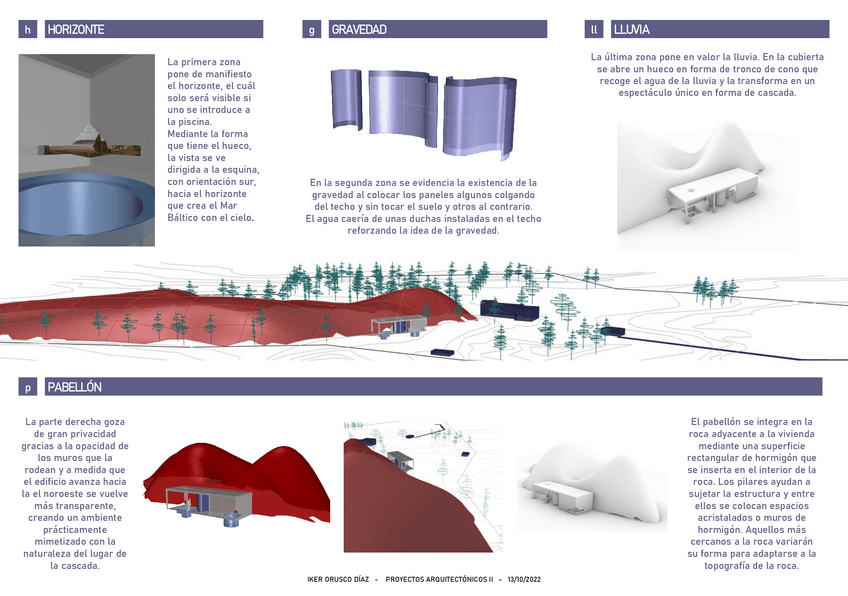 h HORIZONTE

La primera zona pone de manifiesto el horizonte, el cuál solo será visible si uno se introduce a la piscina. Mediante la forma que tiene el hueco, la vista se ve dirigida a la esquina, con orientación sur, hacia el horizonte que crea el Mar Báltico con el cielo.

g GRAVEDAD

En la segunda zona se evidencia la existencia de la gravedad al colocar los paneles algunos colgando del techo y sin tocar el suelo y otros al contrario. El agua caería de unas duchas instaladas en el techo reforzando la idea de la gravedad.

ll LLUVIA

La última zona pone en valor la lluvia. En la cubierta se abre un hueco en forma de tronco de cono que recoge el agua de la lluvia y la transforma en un espectáculo único en forma de cascada.

p PABELLÓN

La parte derecha goza de gran privacidad gracias a la opacidad de los muros que la rodean y a medida que el edificio avanza hacia la el noroeste se vuelve más transparente, creando un ambiente prácticamente mimetizado con la naturaleza del lugar de la cascada.

El pabellón se integra en la roca adyacente a la vivienda mediante una superficie rectangular de hormigón que se inserta en el interior de la roca. Los pilares ayudan a sujetar la estructura y entre ellos se colocan espacios acristalados o muros de hormigón. Aquellos más cercanos a la roca variarán su forma para adaptarse a la topografía de la roca.

IKER ORUSCO DÍAZ - PROYECTOS ARQUITECTÓNICOS II - 13/10/2022