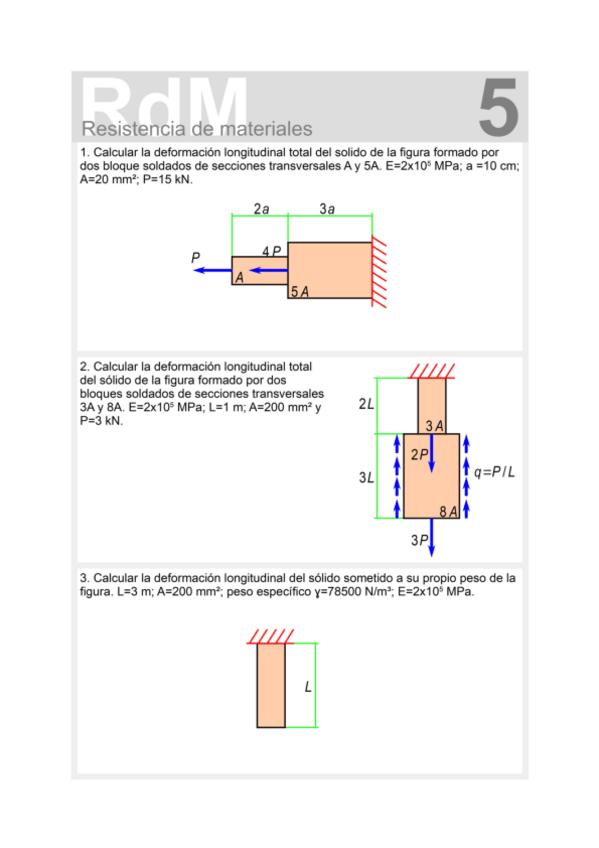 RdM
Resistencia de materiales
5

1. Calcular la deformación longitudinal total del solido de la figura formado por dos bloque soldados de secciones transversales A y 5A. E=2x10$^5$ MPa; a =10 cm; A=20 mm²; P=15 kN.

$2a$ $3a$
$P$ $4P$
$A$ $5A$

2. Calcular la deformación longitudinal total del sólido de la figura formado por dos bloques soldados de secciones transversales 3A y 8A. E=2x10$^5$ MPa; L=1 m; A=200 mm² y P=3 kN.

$2L$
$3A$
$2P$
$3L$
$q=P/L$
$8A$
$3P$

3. Calcular la deformación longitudinal del sólido sometido a su propio peso de la figura. L=3 m; A=200 mm²; peso específico ɣ=78500 N/m³; E=2x10$^5$ MPa.

$L$