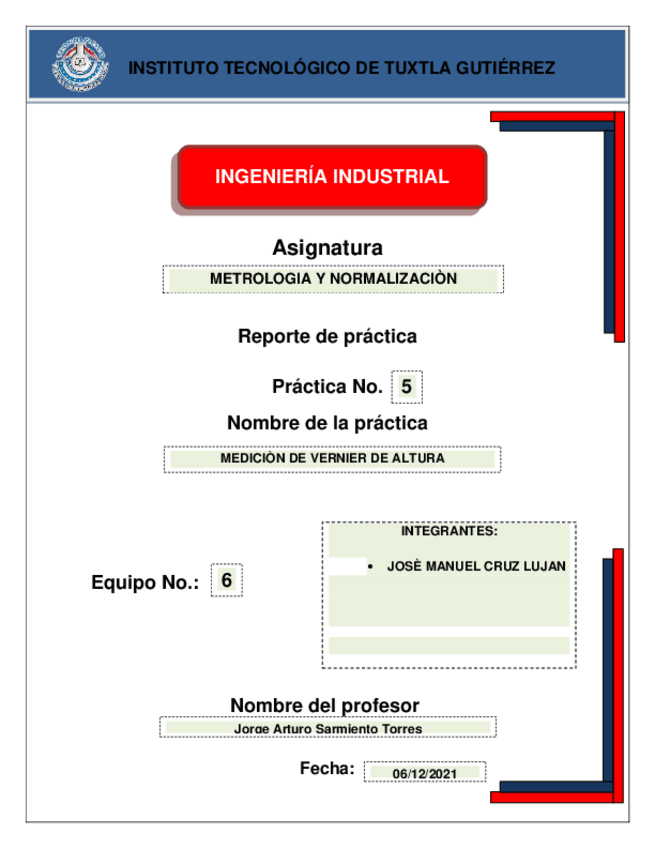 INSTITUTO TECNOLÓGICO DE TUXTLA GUTIÉRREZ

INGENIERÍA INDUSTRIAL

Asignatura

METROLOGIA Y NORMALIZACIÒN

Reporte de práctica

Práctica No. 5

Nombre de la práctica

MEDICIÒN DE VERNIER DE ALTURA

Equipo No.: 6

INTEGRANTES:

• JOSÈ MANUEL CRUZ LUJAN

Nombre del profesor

Jorge Arturo Sarmiento Torres

Fecha: 06/12/2021