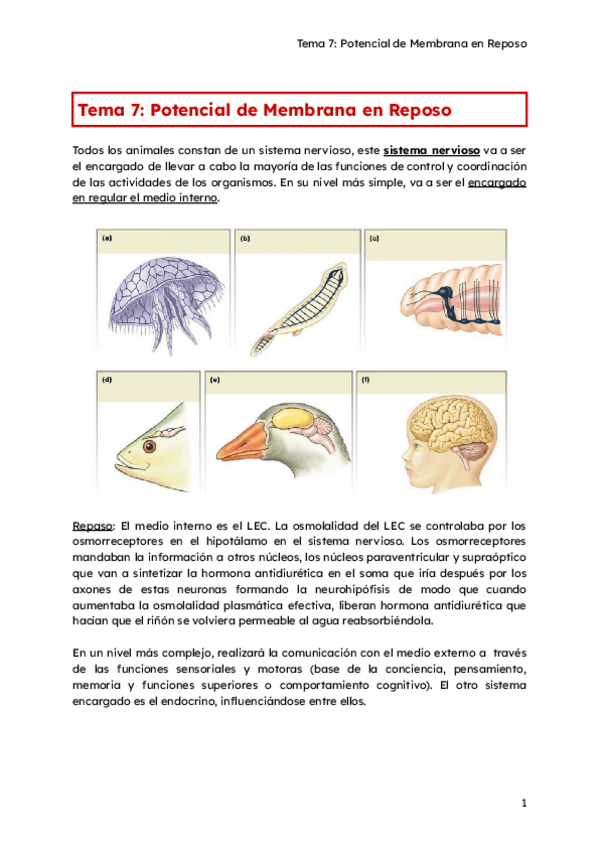 Tema 7: Potencial de Membrana en Reposo

Tema 7: Potencial de Membrana en Reposo

Todos los animales constan de un sistema nervioso, este sistema nervioso va a ser el encargado de llevar a cabo la mayoría de las funciones de control y coordinación de las actividades de los organismos. En su nivel más simple, va a ser el encargado en regular el medio interno.

(a)

(b)

(c)

(d)

(e)

(f)

Repaso: El medio interno es el LEC. La osmolalidad del LEC se controlaba por los osmorreceptores en el hipotálamo en el sistema nervioso. Los osmorreceptores mandaban la información a otros núcleos, los núcleos paraventricular y supraóptico que van a sintetizar la hormona antidiurética en el soma que iría después por los axones de estas neuronas formando la neurohipófisis de modo que cuando aumentaba la osmolalidad plasmática efectiva, liberan hormona antidiurética que hacían que el riñón se volviera permeable al agua reabsorbiéndola.

En un nivel más complejo, realizará la comunicación con el medio externo a través de las funciones sensoriales y motoras (base de la conciencia, pensamiento, memoria y funciones superiores o comportamiento cognitivo). El otro sistema encargado es el endocrino, influenciándose entre ellos.

1