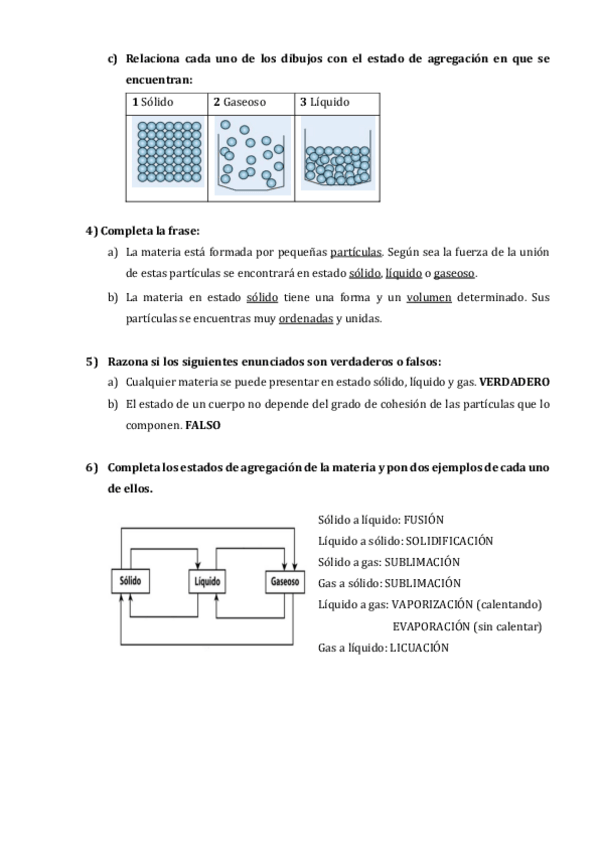 c) Relaciona cada uno de los dibujos con el estado de agregación en que se encuentran:

| 1 Sólido | 2 Gaseoso | 3 Líquido |
|---|---|---|
| | | |

4) Completa la frase:

a) La materia está formada por pequeñas partículas. Según sea la fuerza de la unión de estas partículas se encontrará en estado sólido, líquido o gaseoso.

b) La materia en estado sólido tiene una forma y un volumen determinado. Sus partículas se encuentras muy ordenadas y unidas.

5) Razona si los siguientes enunciados son verdaderos o falsos:

a) Cualquier materia se puede presentar en estado sólido, líquido y gas. VERDADERO

b) El estado de un cuerpo no depende del grado de cohesión de las partículas que lo componen. FALSO

6) Completa los estados de agregación de la materia y pon dos ejemplos de cada uno de ellos.

Sólido

Líquido

Gaseoso

Sólido a líquido: FUSIÓN
Líquido a sólido: SOLIDIFICACIÓN
Sólido a gas: SUBLIMACIÓN
Gas a sólido: SUBLIMACIÓN
Líquido a gas: VAPORIZACIÓN (calentando)
EVAPORACIÓN (sin calentar)
Gas a líquido: LICUACIÓN