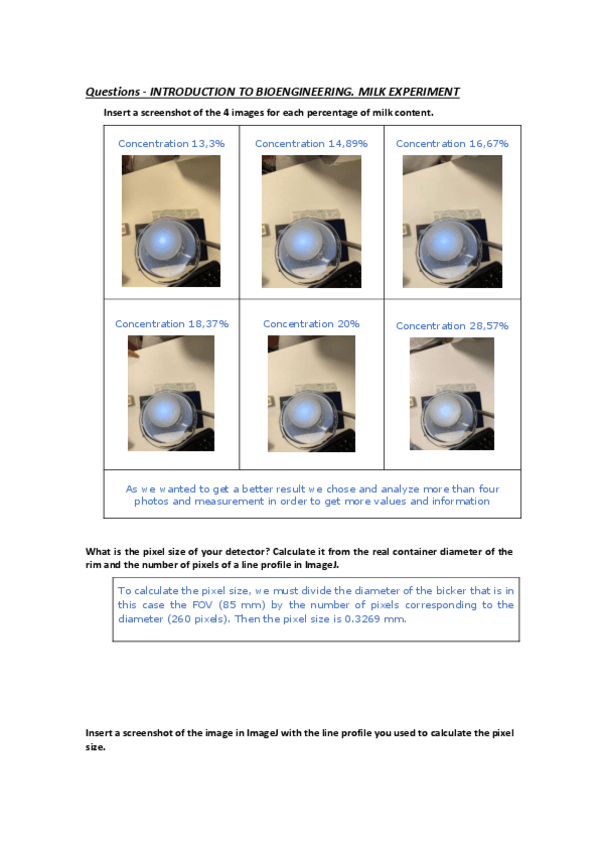 Questions - INTRODUCTION TO BIOENGINEERING. MILK EXPERIMENT

Insert a screenshot of the 4 images for each percentage of milk content.

| Concentration 13,3% | Concentration 14,89% | Concentration 16,67% |
|---|---|---|
| Concentration 18,37% | Concentration 20% | Concentration 28,57% |

As we wanted to get a better result we chose and analyze more than four photos and measurement in order to get more values and information

What is the pixel size of your detector? Calculate it from the real container diameter of the rim and the number of pixels of a line profile in ImageJ.

To calculate the pixel size, we must divide the diameter of the bicker that is in this case the FOV (85 mm) by the number of pixels corresponding to the diameter (260 pixels). Then the pixel size is 0.3269 mm.

Insert a screenshot of the image in ImageJ with the line profile you used to calculate the pixel size.