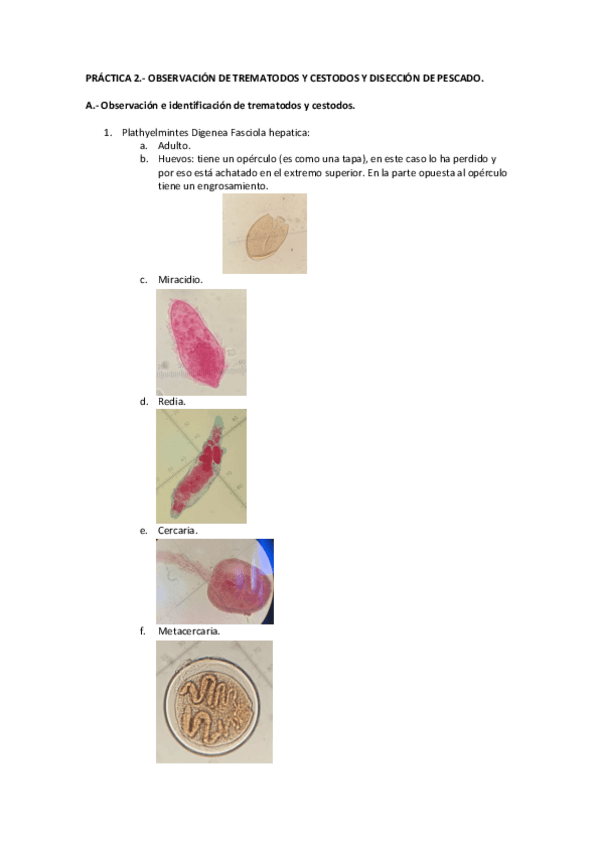 PRÁCTICA 2.- OBSERVACIÓN DE TREMATODOS Y CESTODOS Y DISECCIÓN DE PESCADO.

A.- Observación e identificación de trematodos y cestodos.

1. Plathyelmintes Digenea Fasciola hepatica:
a. Adulto.
b. Huevos: tiene un opérculo (es como una tapa), en este caso lo ha perdido y por eso está achatado en el extremo superior. En la parte opuesta al opérculo tiene un engrosamiento.
c. Miracidio.
d. Redia.
e. Cercaria.
f. Metacercaria.