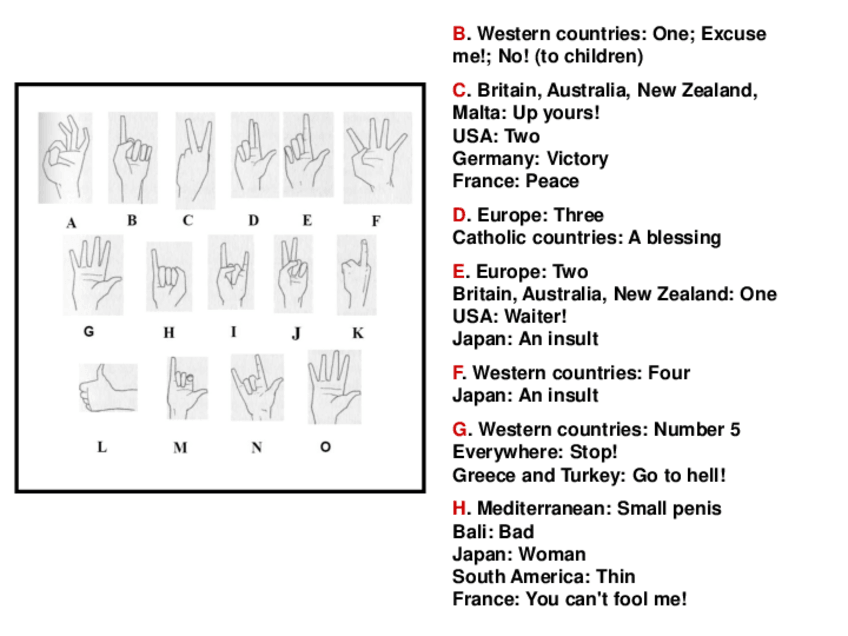 A B C D E F

G H I J K

L M N O

B. Western countries: One; Excuse me!; No! (to children)

C. Britain, Australia, New Zealand, Malta: Up yours!
USA: Two
Germany: Victory
France: Peace

D. Europe: Three
Catholic countries: A blessing

E. Europe: Two
Britain, Australia, New Zealand: One
USA: Waiter!
Japan: An insult

F. Western countries: Four
Japan: An insult

G. Western countries: Number 5
Everywhere: Stop!
Greece and Turkey: Go to hell!

H. Mediterranean: Small penis
Bali: Bad
Japan: Woman
South America: Thin
France: You can't fool me!