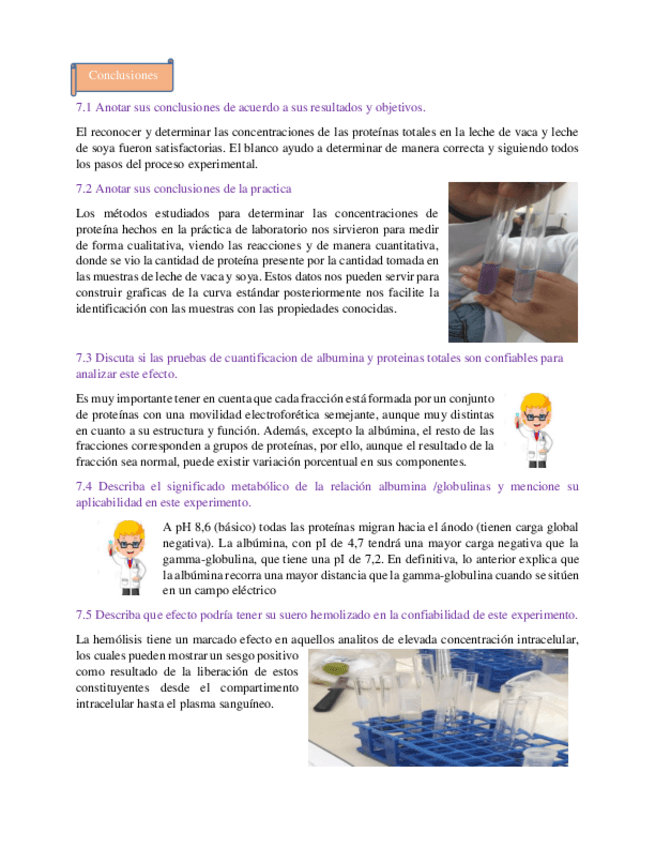 Conclusiones

7.1 Anotar sus conclusiones de acuerdo a sus resultados y objetivos.

El reconocer y determinar las concentraciones de las proteínas totales en la leche de vaca y leche de soya fueron satisfactorias. El blanco ayudo a determinar de manera correcta y siguiendo todos los pasos del proceso experimental.

7.2 Anotar sus conclusiones de la practica

Los métodos estudiados para determinar las concentraciones de proteína hechos en la práctica de laboratorio nos sirvieron para medir de forma cualitativa, viendo las reacciones y de manera cuantitativa, donde se vio la cantidad de proteína presente por la cantidad tomada en las muestras de leche de vaca y soya. Estos datos nos pueden servir para construir graficas de la curva estándar posteriormente nos facilite la identificación con las muestras con las propiedades conocidas.

7.3 Discuta si las pruebas de cuantificacion de albumina y proteinas totales son confiables para analizar este efecto.

Es muy importante tener en cuenta que cada fracción está formada por un conjunto de proteínas con una movilidad electroforética semejante, aunque muy distintas en cuanto a su estructura y función. Además, excepto la albúmina, el resto de las fracciones corresponden a grupos de proteínas, por ello, aunque el resultado de la fracción sea normal, puede existir variación porcentual en sus componentes.

7.4 Describa el significado metabólico de la relación albumina /globulinas y mencione su aplicabilidad en este experimento.

A pH 8,6 (básico) todas las proteínas migran hacia el ánodo (tienen carga global negativa). La albúmina, con pI de 4,7 tendrá una mayor carga negativa que la gamma-globulina, que tiene una pI de 7,2. En definitiva, lo anterior explica que la albúmina recorra una mayor distancia que la gamma-globulina cuando se sitúen en un campo eléctrico

7.5 Describa que efecto podría tener su suero hemolizado en la confiabilidad de este experimento.

La hemólisis tiene un marcado efecto en aquellos analitos de elevada concentración intracelular, los cuales pueden mostrar un sesgo positivo como resultado de la liberación de estos constituyentes desde el compartimento intracelular hasta el plasma sanguíneo.