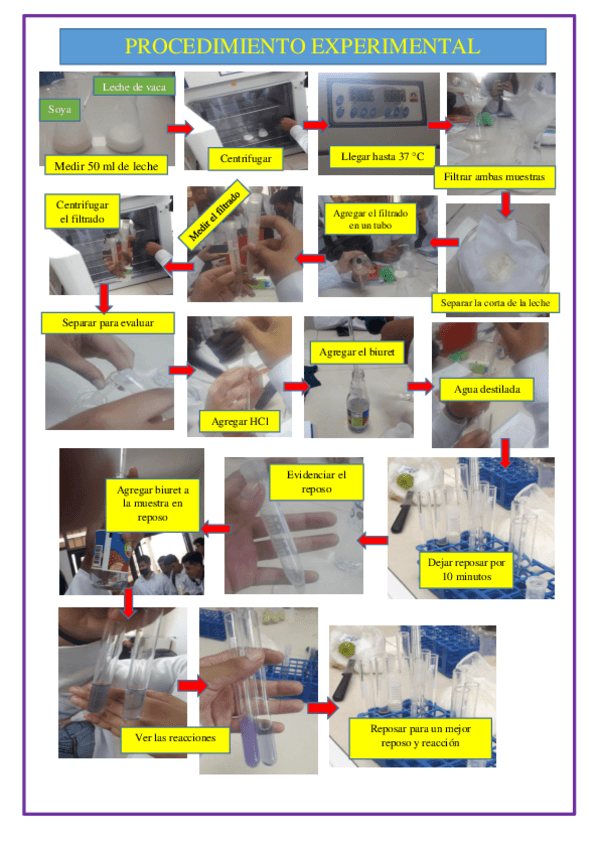 PROCEDIMIENTO EXPERIMENTAL

Leche de vaca

Soya

Medir 50 ml de leche

Centrifugar

Llegar hasta 37 °C

Filtrar ambas muestras

Separar la corta de la leche

Agregar el filtrado en un tubo

Medir el filtrado

Centrifugar el filtrado

Separar para evaluar

Agregar HCl

Agregar el biuret

Agua destilada

Dejar reposar por 10 minutos

Evidenciar el reposo

Agregar biuret a la muestra en reposo

Ver las reacciones

Reposar para un mejor reposo y reacción