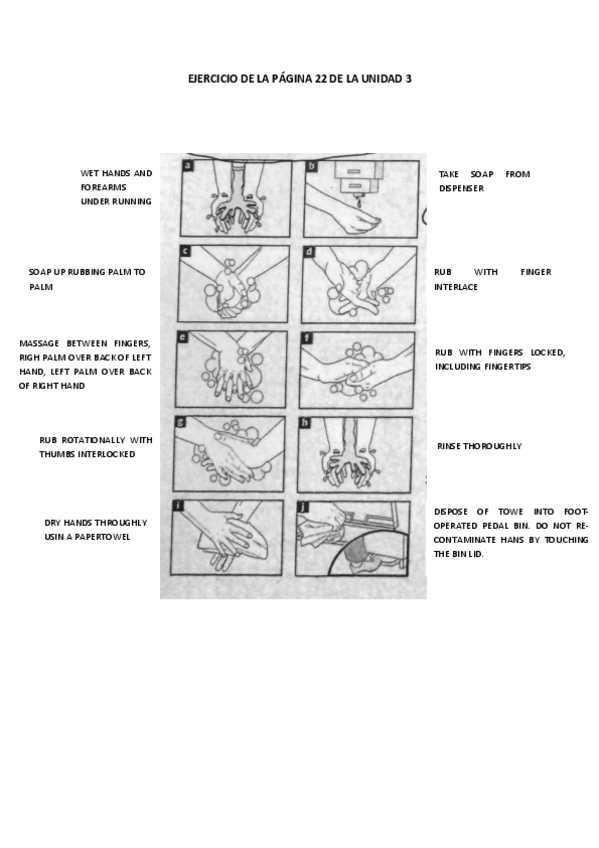 EJERCICIO DE LA PÁGINA 22 DE LA UNIDAD 3

WET HANDS AND FOREARMS UNDER RUNNING

a

b

TAKE SOAP FROM DISPENSER

SOAP UP RUBBING PALM TO PALM

c

d

RUB WITH FINGER INTERLACE

MASSAGE BETWEEN FINGERS, RIGH PALM OVER BACK OF LEFT HAND, LEFT PALM OVER BACK OF RIGHT HAND

e

f

RUB WITH FINGERS LOCKED, INCLUDING FINGERTIPS

RUB ROTATIONALLY WITH THUMBS INTERLOCKED

g

h

RINSE THOROUGHLY

DRY HANDS THROUGHLY USIN A PAPERTOWEL

i

j

DISPOSE OF TOWE INTO FOOT-OPERATED PEDAL BIN. DO NOT RE-CONTAMINATE HANS BY TOUCHING THE BIN LID.