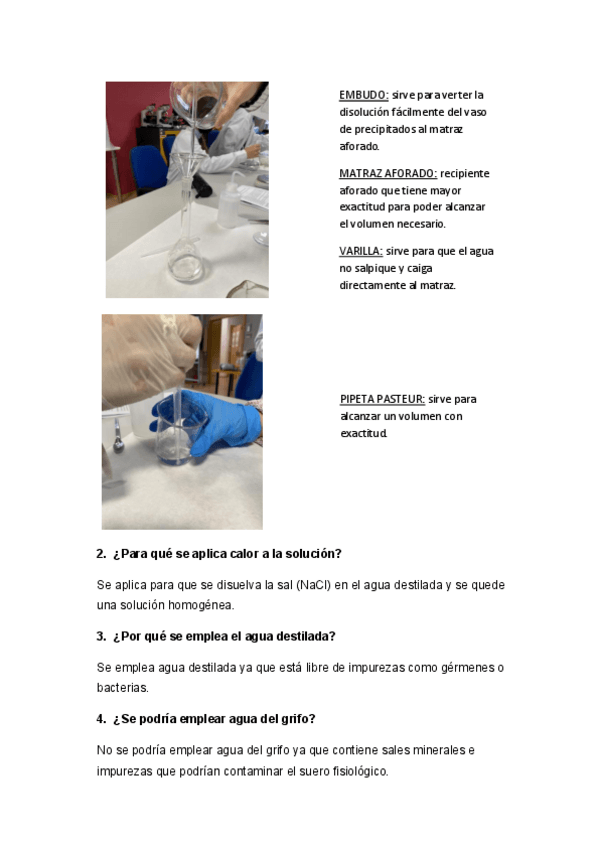 EMBUDO: sirve para verter la disolución fácilmente del vaso de precipitados al matraz aforado.

MATRAZ AFORADO: recipiente aforado que tiene mayor exactitud para poder alcanzar el volumen necesario.

VARILLA: sirve para que el agua no salpique y caiga directamente al matraz.

PIPETA PASTEUR: sirve para alcanzar un volumen con exactitud.

2. ¿Para qué se aplica calor a la solución?

Se aplica para que se disuelva la sal (NaCl) en el agua destilada y se quede una solución homogénea.

3. ¿Por qué se emplea el agua destilada?

Se emplea agua destilada ya que está libre de impurezas como gérmenes o bacterias.

4. ¿Se podría emplear agua del grifo?

No se podría emplear agua del grifo ya que contiene sales minerales e impurezas que podrían contaminar el suero fisiológico.