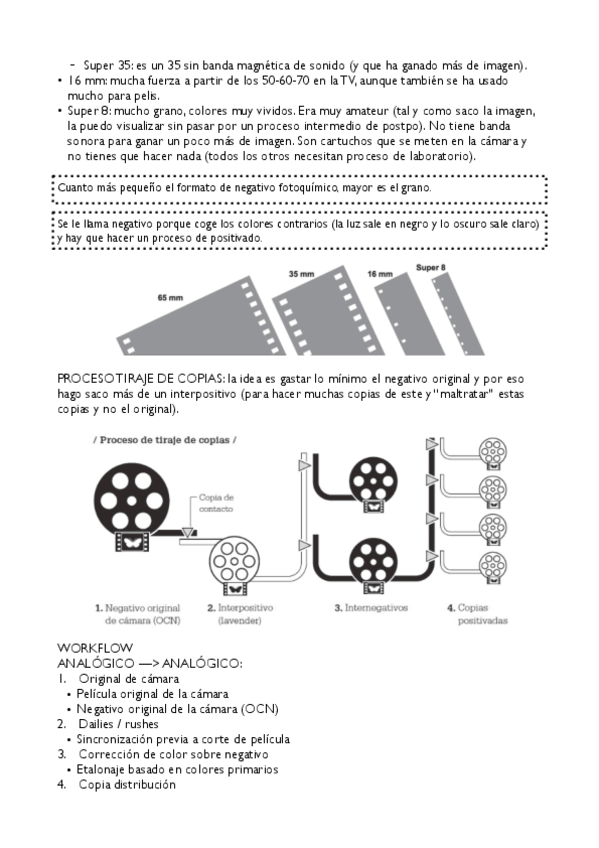 - Super 35: es un 35 sin banda magnética de sonido (y que ha ganado más de imagen).
• 16 mm: mucha fuerza a partir de los 50-60-70 en la TV, aunque también se ha usado mucho para pelis.
• Super 8: mucho grano, colores muy vividos. Era muy amateur (tal y como saco la imagen, la puedo visualizar sin pasar por un proceso intermedio de postpo). No tiene banda sonora para ganar un poco más de imagen. Son cartuchos que se meten en la cámara y no tienes que hacer nada (todos los otros necesitan proceso de laboratorio).

Cuanto más pequeño el formato de negativo fotoquímico, mayor es el grano.

Se le llama negativo porque coge los colores contrarios (la luz sale en negro y lo oscuro sale claro) y hay que hacer un proceso de positivado.

65 mm
35 mm
16 mm
Super 8

PROCESO TIRAJE DE COPIAS: la idea es gastar lo mínimo el negativo original y por eso hago saco más de un interpositivo (para hacer muchas copias de este y "maltratar" estas copias y no el original).

/ Proceso de tiraje de copias /

Copia de contacto

1. Negativo original de cámara (OCN)
2. Interpositivo (lavender)
3. Internegativos
4. Copias positivadas

WORKFLOW
ANALÓGICO —> ANALÓGICO:
1. Original de cámara
• Película original de la cámara
• Negativo original de la cámara (OCN)
2. Dailies / rushes
• Sincronización previa a corte de película
3. Corrección de color sobre negativo
• Etalonaje basado en colores primarios
4. Copia distribución