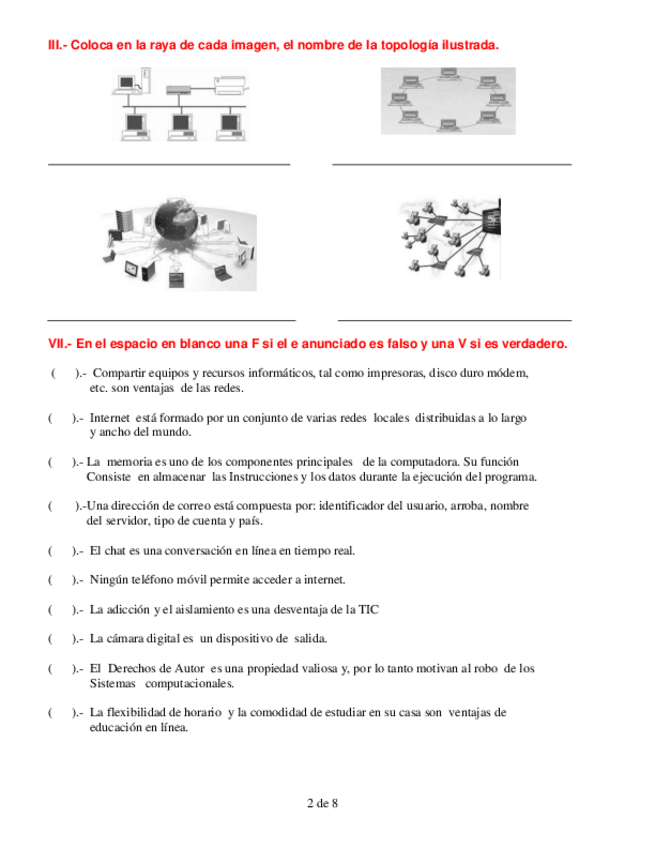 III.- Coloca en la raya de cada imagen, el nombre de la topología ilustrada.

VII.- En el espacio en blanco una F si el e anunciado es falso y una V si es verdadero.

( ).- Compartir equipos y recursos informáticos, tal como impresoras, disco duro módem, etc. son ventajas de las redes.

( ).- Internet está formado por un conjunto de varias redes locales distribuidas a lo largo y ancho del mundo.

( ).- La memoria es uno de los componentes principales de la computadora. Su función Consiste en almacenar las Instrucciones y los datos durante la ejecución del programa.

( ).-Una dirección de correo está compuesta por: identificador del usuario, arroba, nombre del servidor, tipo de cuenta y país.

( ).- El chat es una conversación en línea en tiempo real.

( ).- Ningún teléfono móvil permite acceder a internet.

( ).- La adicción y el aislamiento es una desventaja de la TIC

( ).- La cámara digital es un dispositivo de salida.

( ).- El Derechos de Autor es una propiedad valiosa y, por lo tanto motivan al robo de los Sistemas computacionales.

( ).- La flexibilidad de horario y la comodidad de estudiar en su casa son ventajas de educación en línea.

2 de 8