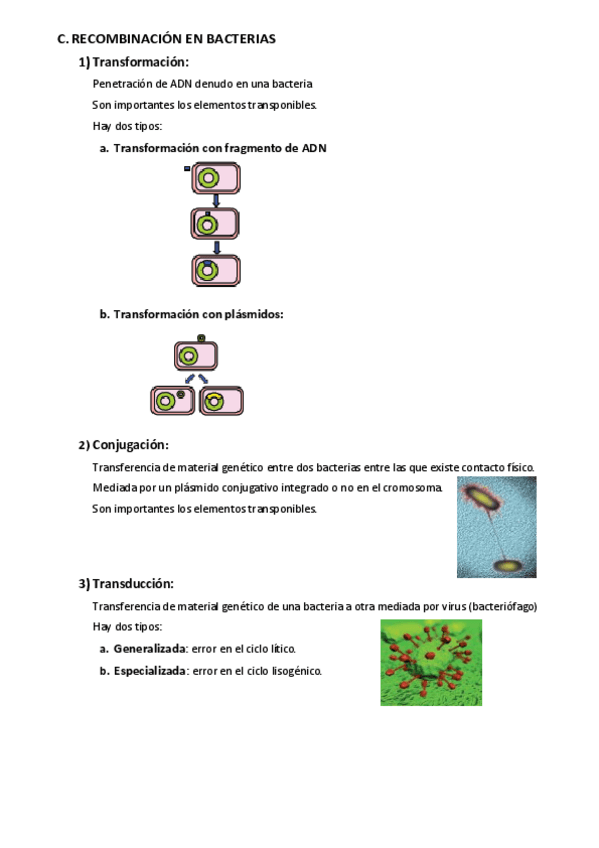 C. RECOMBINACIÓN EN BACTERIAS

1) Transformación:

Penetración de ADN denudo en una bacteria

Son importantes los elementos transponibles.

Hay dos tipos:

a. Transformación con fragmento de ADN

b. Transformación con plásmidos:

2) Conjugación:

Transferencia de material genético entre dos bacterias entre las que existe contacto físico.

Mediada por un plásmido conjugativo integrado o no en el cromosoma.

Son importantes los elementos transponibles.

3) Transducción:

Transferencia de material genético de una bacteria a otra mediada por virus (bacteriófago)

Hay dos tipos:

a. Generalizada: error en el ciclo lítico.

b. Especializada: error en el ciclo lisogénico.