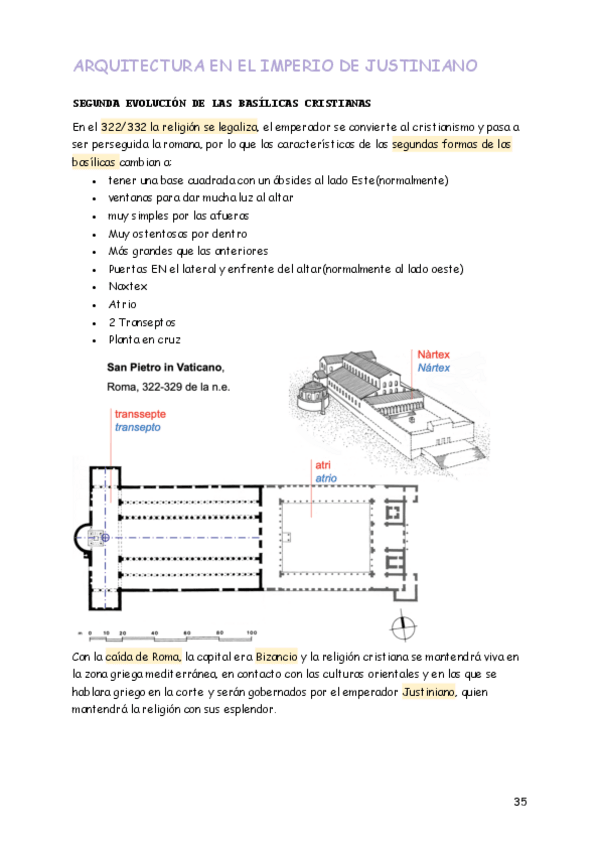 ARQUITECTURA EN EL IMPERIO DE JUSTINIANO

SEGUNDA EVOLUCIÓN DE LAS BASÍLICAS CRISTIANAS

En el 322/332 la religión se legaliza, el emperador se convierte al cristianismo y pasa a ser perseguida la romana, por lo que las características de las segundas formas de las basílicas cambian a:

- tener una base cuadrada con un ábsides al lado Este(normalmente)
- ventanas para dar mucha luz al altar
- muy simples por las afueras
- Muy ostentosas por dentro
- Más grandes que las anteriores
- Puertas EN el lateral y enfrente del altar(normalmente al lado oeste)
- Naxtex
- Atrio
- 2 Transeptos
- Planta en cruz

San Pietro in Vaticano,
Roma, 322-329 de la n.e.

Nàrtex
Nártex

transsepte
transepto

atri
atrio

0 10 20 40 60 80 100

Con la caída de Roma, la capital era Bizancio y la religión cristiana se mantendrá viva en la zona griega mediterránea, en contacto con las culturas orientales y en las que se hablara griego en la corte y serán gobernados por el emperador Justiniano, quien mantendrá la religión con sus esplendor.

35