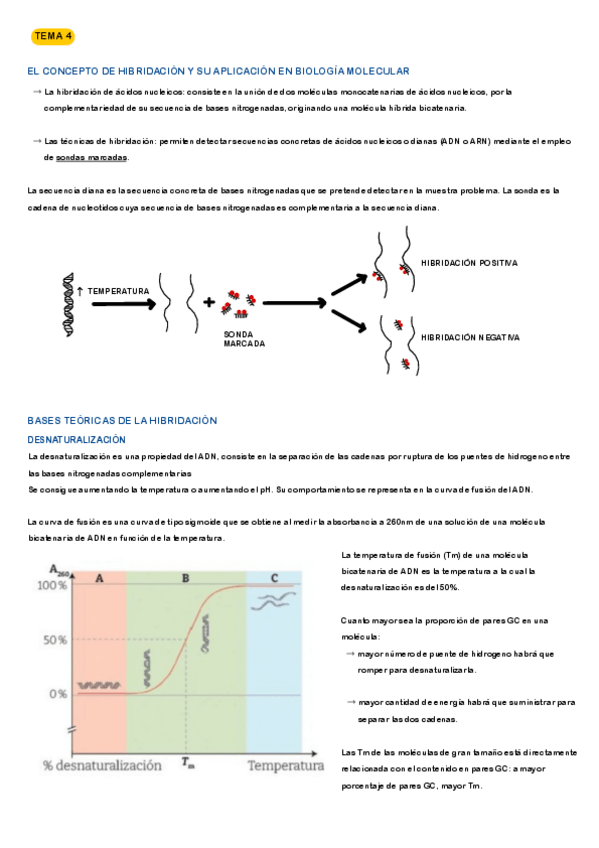 TEMA 4

EL CONCEPTO DE HIBRIDACIÓN Y SU APLICACIÓN EN BIOLOGÍA MOLECULAR

→ La hibridación de ácidos nucleicos: consiste en la unión de dos moléculas monocatenarias de ácidos nucleicos, por la complementariedad de su secuencia de bases nitrogenadas, originando una molécula híbrida bicatenaria.

→ Las técnicas de hibridación: permiten detectar secuencias concretas de ácidos nucleicos o dianas (ADN o ARN) mediante el empleo de sondas marcadas.

La secuencia diana es la secuencia concreta de bases nitrogenadas que se pretende detectar en la muestra problema. La sonda es la cadena de nucleotidos cuya secuencia de bases nitrogenadas es complementaria a la secuencia diana.

↑ TEMPERATURA

SONDA MARCADA

HIBRIDACIÓN POSITIVA

HIBRIDACIÓN NEGATIVA

BASES TEÓRICAS DE LA HIBRIDACIÓN

DESNATURALIZACIÓN

La desnaturalización es una propiedad del ADN, consiste en la separación de las cadenas por ruptura de los puentes de hidrogeno entre las bases nitrogenadas complementarias
Se consigue aumentando la temperatura o aumentando el pH. Su comportamiento se representa en la curva de fusión del ADN.

La curva de fusión es una curva de tipo sigmoide que se obtiene al medir la absorbancia a 260nm de una solución de una molécula bicatenaria de ADN en función de la temperatura.

$A_{260}$
A
B
C
100 %
50 %
0 %
% desnaturalización
$T_m$
Temperatura

La temperatura de fusión (Tm) de una molécula bicatenaria de ADN es la temperatura a la cual la desnaturalización es del 50%.

Cuanto mayor sea la proporción de pares GC en una molécula:

→ mayor número de puente de hidrogeno habrá que romper para desnaturalizarla.

→ mayor cantidad de energía habrá que suministrar para separar las dos cadenas.

Las Tm de las moléculas de gran tamaño está directamente relacionada con el contenido en pares GC: a mayor porcentaje de pares GC, mayor Tm.