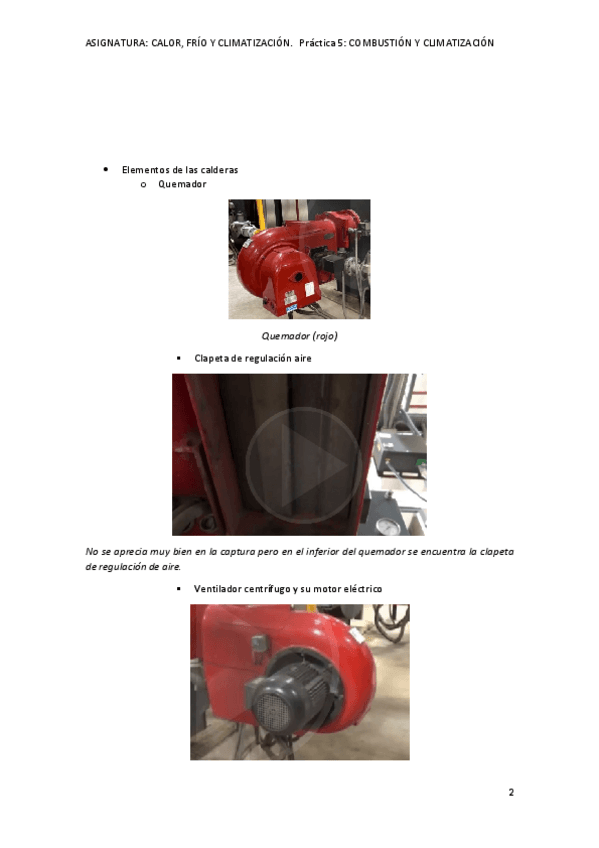 ASIGNATURA: CALOR, FRÍO Y CLIMATIZACIÓN. Práctica 5: COMBUSTIÓN Y CLIMATIZACIÓN

• Elementos de las calderas
o Quemador

Quemador (rojo)

▪ Clapeta de regulación aire

No se aprecia muy bien en la captura pero en el inferior del quemador se encuentra la clapeta de regulación de aire.

▪ Ventilador centrífugo y su motor eléctrico

2