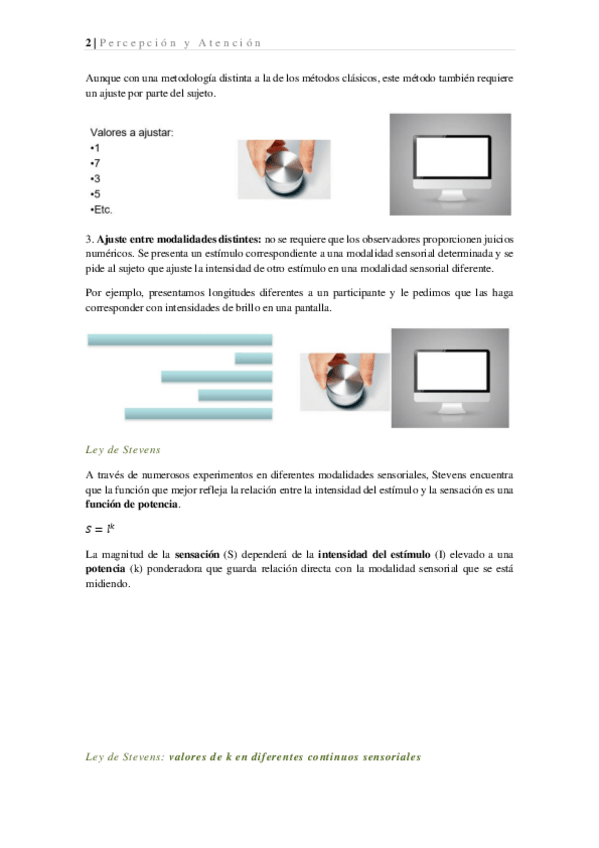 2 | Percepción y Atención

Aunque con una metodología distinta a la de los métodos clásicos, este método también requiere un ajuste por parte del sujeto.

Valores a ajustar:
•1
•7
•3
•5
•Etc.

3. Ajuste entre modalidades distintes: no se requiere que los observadores proporcionen juicios numéricos. Se presenta un estímulo correspondiente a una modalidad sensorial determinada y se pide al sujeto que ajuste la intensidad de otro estímulo en una modalidad sensorial diferente.

Por ejemplo, presentamos longitudes diferentes a un participante y le pedimos que las haga corresponder con intensidades de brillo en una pantalla.

Ley de Stevens

A través de numerosos experimentos en diferentes modalidades sensoriales, Stevens encuentra que la función que mejor refleja la relación entre la intensidad del estímulo y la sensación es una función de potencia.

$S = I^k$

La magnitud de la sensación (S) dependerá de la intensidad del estímulo (I) elevado a una potencia (k) ponderadora que guarda relación directa con la modalidad sensorial que se está midiendo.

Ley de Stevens: valores de k en diferentes continuos sensoriales