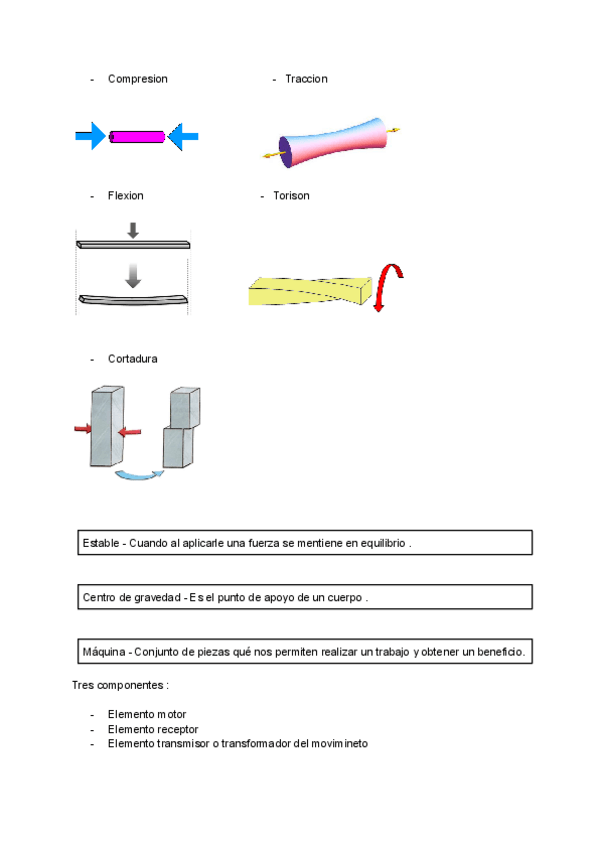 - Compresion

- Traccion

- Flexion

- Torison

- Cortadura

Estable - Cuando al aplicarle una fuerza se mentiene en equilibrio .

Centro de gravedad - Es el punto de apoyo de un cuerpo .

Máquina - Conjunto de piezas qué nos permiten realizar un trabajo y obtener un beneficio.

Tres componentes :

- Elemento motor
- Elemento receptor
- Elemento transmisor o transformador del movimineto