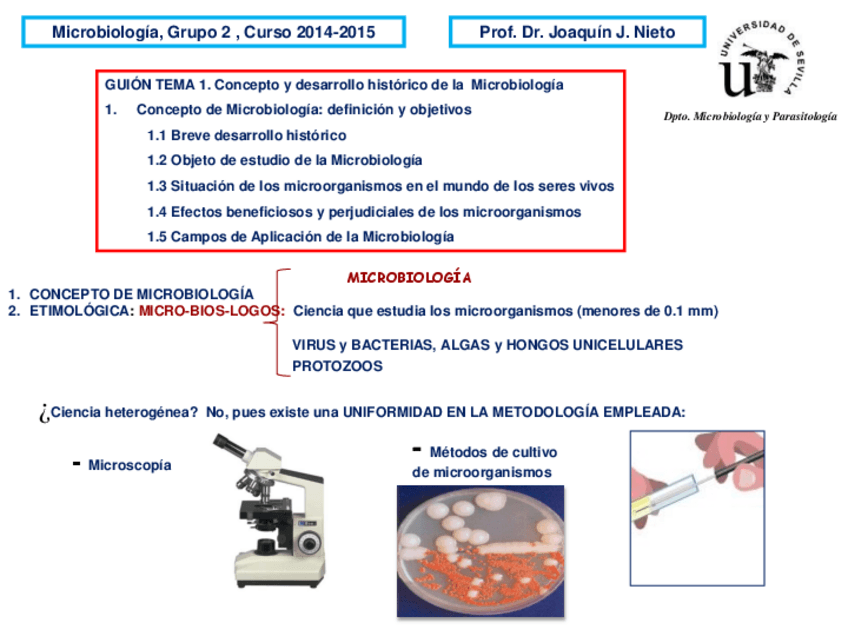 Microbiología, Grupo 2 , Curso 2014-2015

Prof. Dr. Joaquín J. Nieto

UNIVERSIDAD DE SEVILLA

Dpto. Microbiología y Parasitología

GUIÓN TEMA 1. Concepto y desarrollo histórico de la Microbiología

1. Concepto de Microbiología: definición y objetivos

1.1 Breve desarrollo histórico

1.2 Objeto de estudio de la Microbiología

1.3 Situación de los microorganismos en el mundo de los seres vivos

1.4 Efectos beneficiosos y perjudiciales de los microorganismos

1.5 Campos de Aplicación de la Microbiología

MICROBIOLOGÍA

1. CONCEPTO DE MICROBIOLOGÍA
2. ETIMOLÓGICA: MICRO-BIOS-LOGOS: Ciencia que estudia los microorganismos (menores de 0.1 mm)

VIRUS y BACTERIAS, ALGAS y HONGOS UNICELULARES
PROTOZOOS

¿Ciencia heterogénea? No, pues existe una UNIFORMIDAD EN LA METODOLOGÍA EMPLEADA:

- Microscopía

- Métodos de cultivo de microorganismos