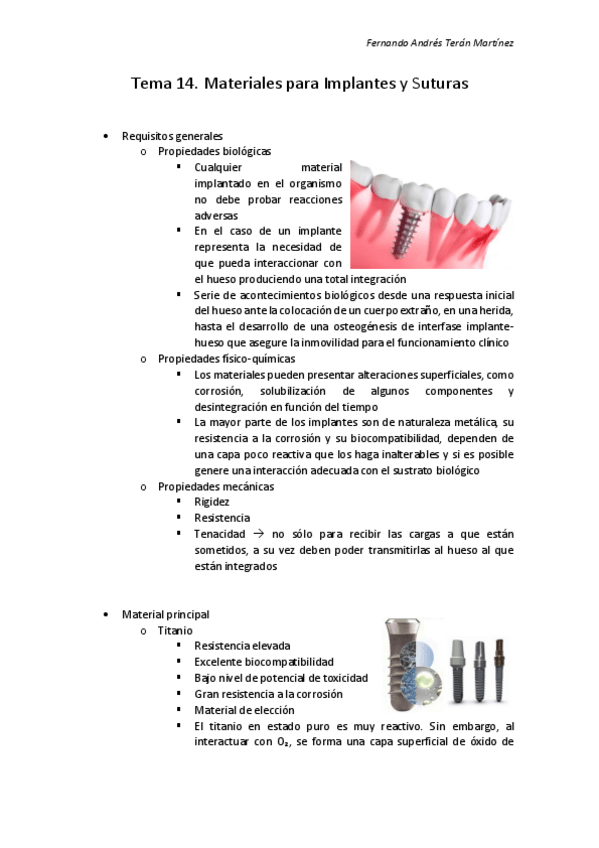 Fernando Andrés Terán Martínez

Tema 14. Materiales para Implantes y Suturas

• Requisitos generales
  o Propiedades biológicas
    ▪ Cualquier material implantado en el organismo no debe probar reacciones adversas
    ▪ En el caso de un implante representa la necesidad de que pueda interaccionar con el hueso produciendo una total integración
    ▪ Serie de acontecimientos biológicos desde una respuesta inicial del hueso ante la colocación de un cuerpo extraño, en una herida, hasta el desarrollo de una osteogénesis de interfase implante-hueso que asegure la inmovilidad para el funcionamiento clínico
  o Propiedades físico-químicas
    ▪ Los materiales pueden presentar alteraciones superficiales, como corrosión, solubilización de algunos componentes y desintegración en función del tiempo
    ▪ La mayor parte de los implantes son de naturaleza metálica, su resistencia a la corrosión y su biocompatibilidad, dependen de una capa poco reactiva que los haga inalterables y si es posible genere una interacción adecuada con el sustrato biológico
  o Propiedades mecánicas
    ▪ Rigidez
    ▪ Resistencia
    ▪ Tenacidad → no sólo para recibir las cargas a que están sometidos, a su vez deben poder transmitirlas al hueso al que están integrados

• Material principal
  o Titanio
    ▪ Resistencia elevada
    ▪ Excelente biocompatibilidad
    ▪ Bajo nivel de potencial de toxicidad
    ▪ Gran resistencia a la corrosión
    ▪ Material de elección
    ▪ El titanio en estado puro es muy reactivo. Sin embargo, al interactuar con $O_2$, se forma una capa superficial de óxido de