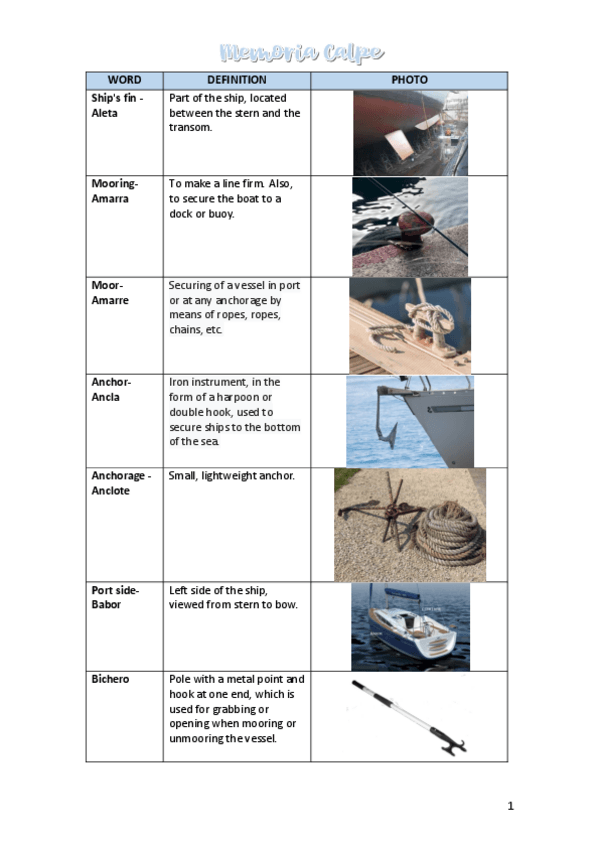 Memoria Calpe

| WORD | DEFINITION | PHOTO |
|---|---|---|
| Ship's fin - Aleta | Part of the ship, located between the stern and the transom. | |
| Mooring- Amarra | To make a line firm. Also, to secure the boat to a dock or buoy. | |
| Moor- Amarre | Securing of a vessel in port or at any anchorage by means of ropes, ropes, chains, etc. | |
| Anchor- Ancla | Iron instrument, in the form of a harpoon or double hook, used to secure ships to the bottom of the sea. | |
| Anchorage - Anclote | Small, lightweight anchor. | |
| Port side- Babor | Left side of the ship, viewed from stern to bow. | |
| Bichero | Pole with a metal point and hook at one end, which is used for grabbing or opening when mooring or unmooring the vessel. | |

1